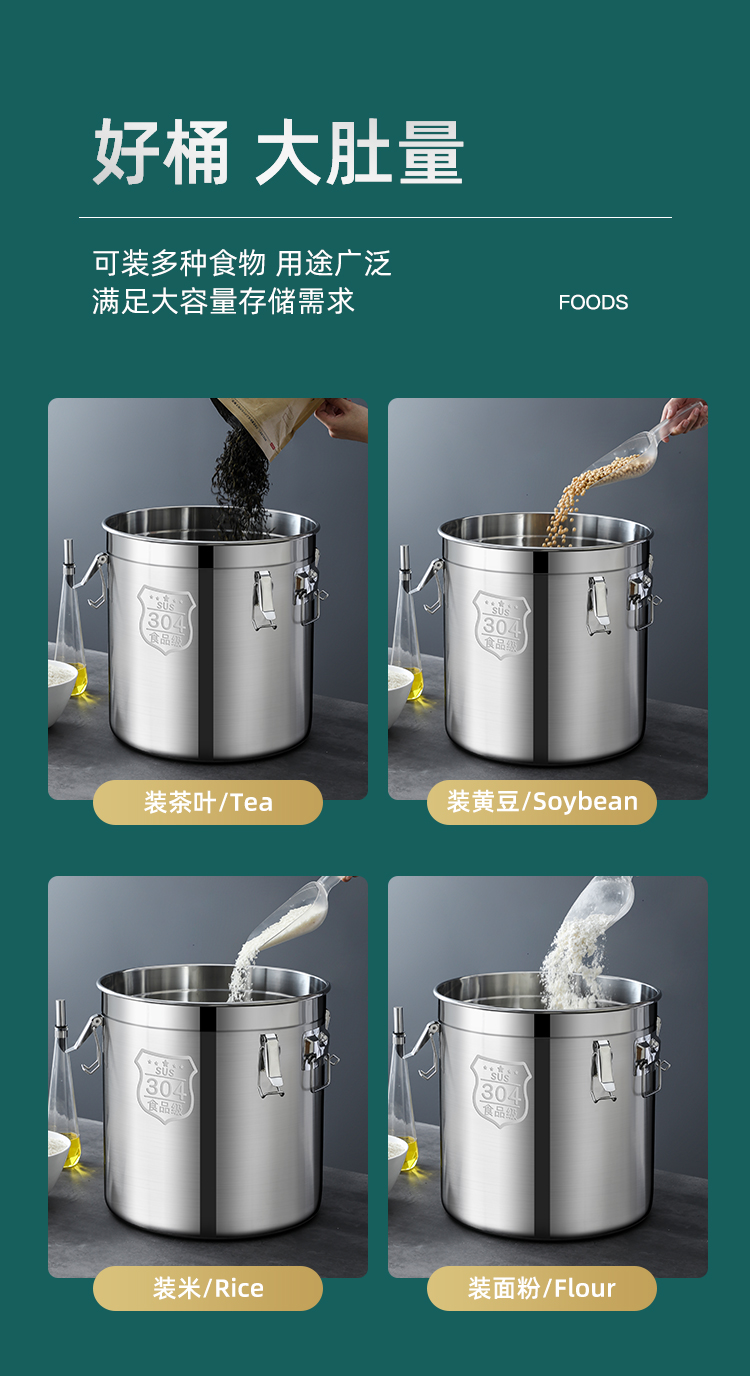 好桶 大肚量

可装多种食物 用途广泛
满足大容量存储需求

FOODS

SUS 304 食品级

装茶叶/Tea

SUS 304 食品级

装黄豆/Soybean

SUS 304 食品级

装米/Rice

SUS 304 食品级

装面粉/Flour