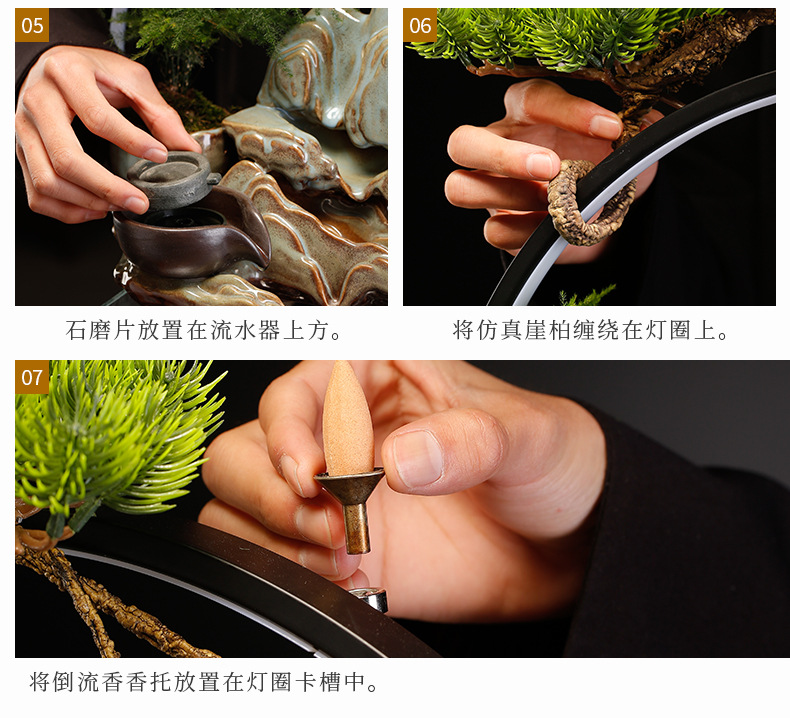 05

石磨片放置在流水器上方。

06

将仿真崖柏缠绕在灯圈上。

07

将倒流香香托放置在灯圈卡槽中。