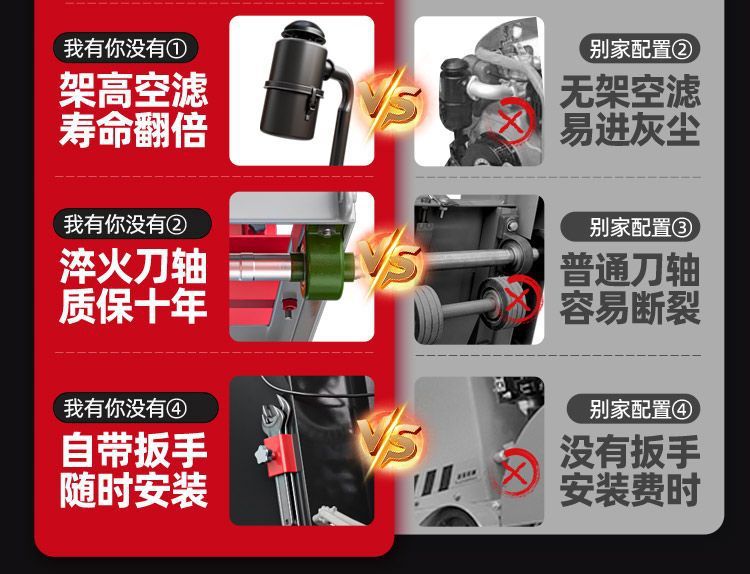 我有你没有①
架高空滤
寿命翻倍

VS

别家配置②
无架空滤
易进灰尘

我有你没有②
淬火刀轴
质保十年

VS

别家配置③
普通刀轴
容易断裂

我有你没有④
自带扳手
随时安装

VS

别家配置④
没有扳手
安装费时