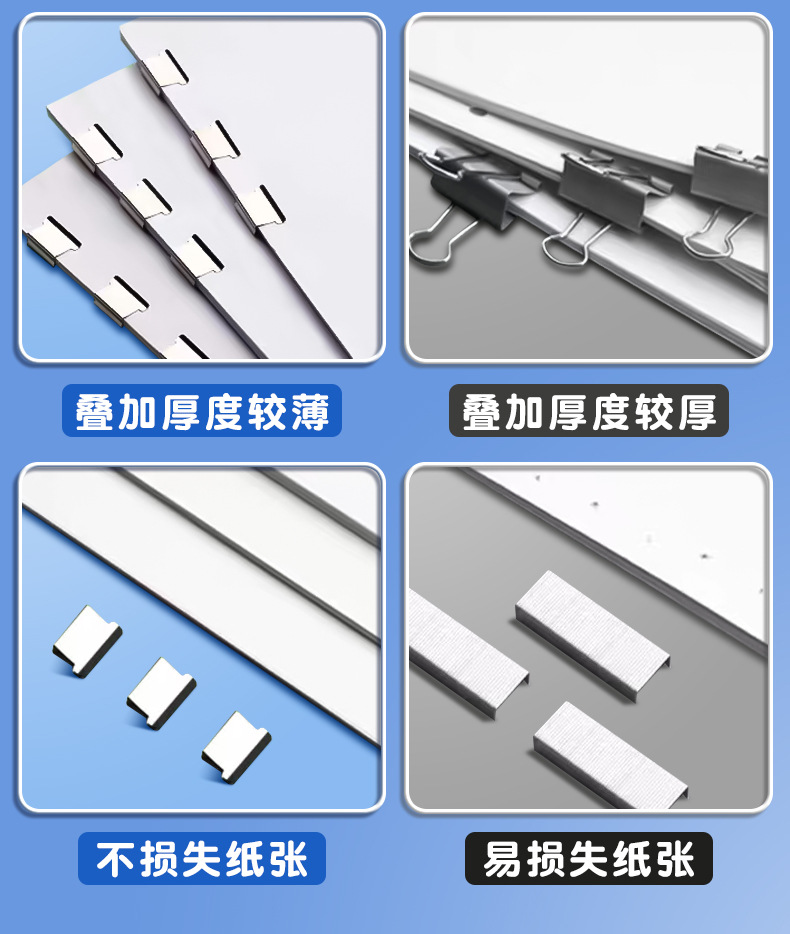 叠加厚度较薄

叠加厚度较厚

不损失纸张

易损失纸张