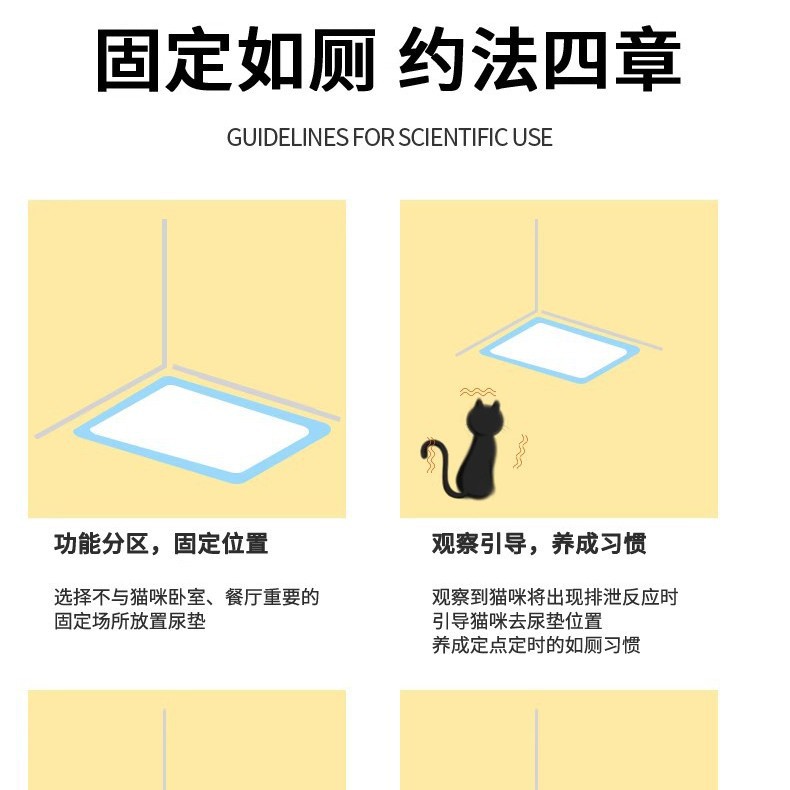 固定如厕 约法四章

GUIDELINES FOR SCIENTIFIC USE

功能分区，固定位置

选择不与猫咪卧室、餐厅重要的固定场所放置尿垫

观察引导，养成习惯

观察到猫咪将出现排泄反应时
引导猫咪去尿垫位置
养成定点定时的如厕习惯