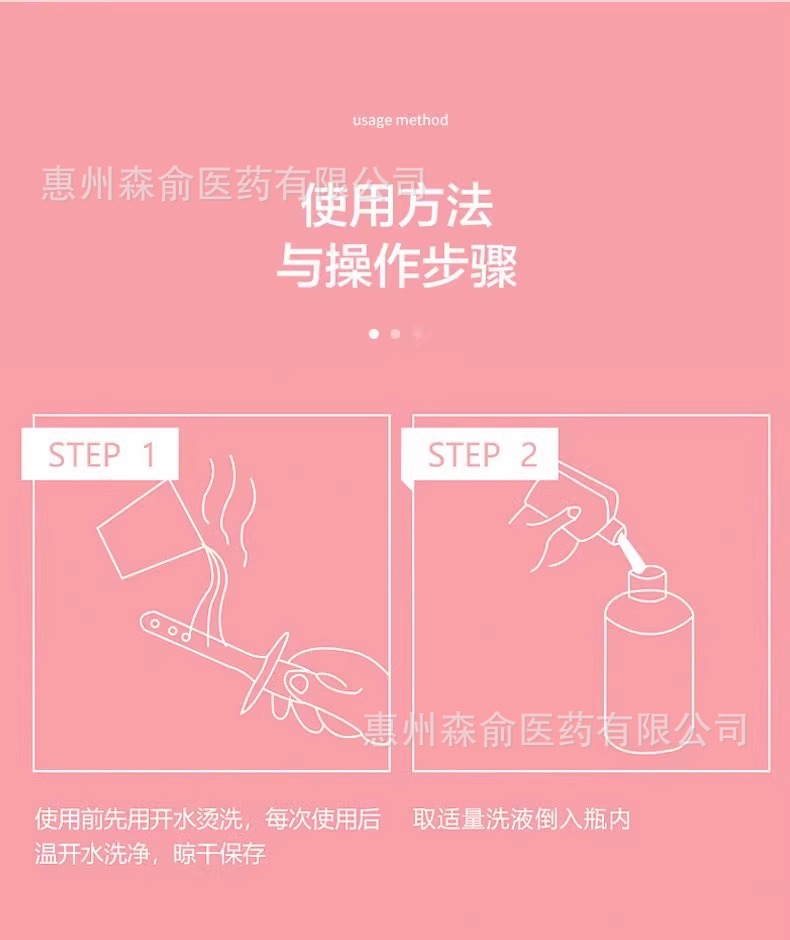 usage method

惠州森俞医药有限公司

使用方法
与操作步骤

STEP 1

STEP 2

惠州森俞医药有限公司

使用前先用开水烫洗，每次使用后温开水洗净，晾干保存

取适量洗液倒入瓶内