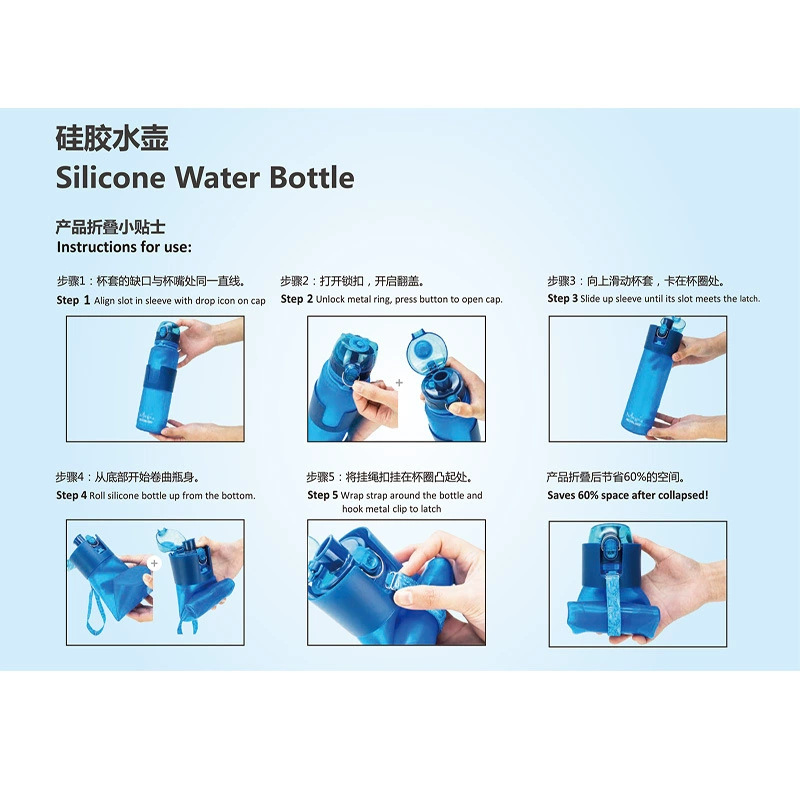 硅胶水壶
Silicone Water Bottle

产品折叠小贴士
Instructions for use:

步骤1：杯套的缺口与杯嘴处同一直线。
Step 1 Align slot in sleeve with drop icon on cap

步骤2：打开锁扣，开启翻盖。
Step 2 Unlock metal ring, press button to open cap.

步骤3：向上滑动杯套，卡在杯圈处。
Step 3 Slide up sleeve until its slot meets the latch.

步骤4：从底部开始卷曲瓶身。
Step 4 Roll silicone bottle up from the bottom.

步骤5：将挂绳扣挂在杯圈凸起处。
Step 5 Wrap strap around the bottle and hook metal clip to latch

产品折叠后节省60%的空间。
Saves 60% space after collapsed!