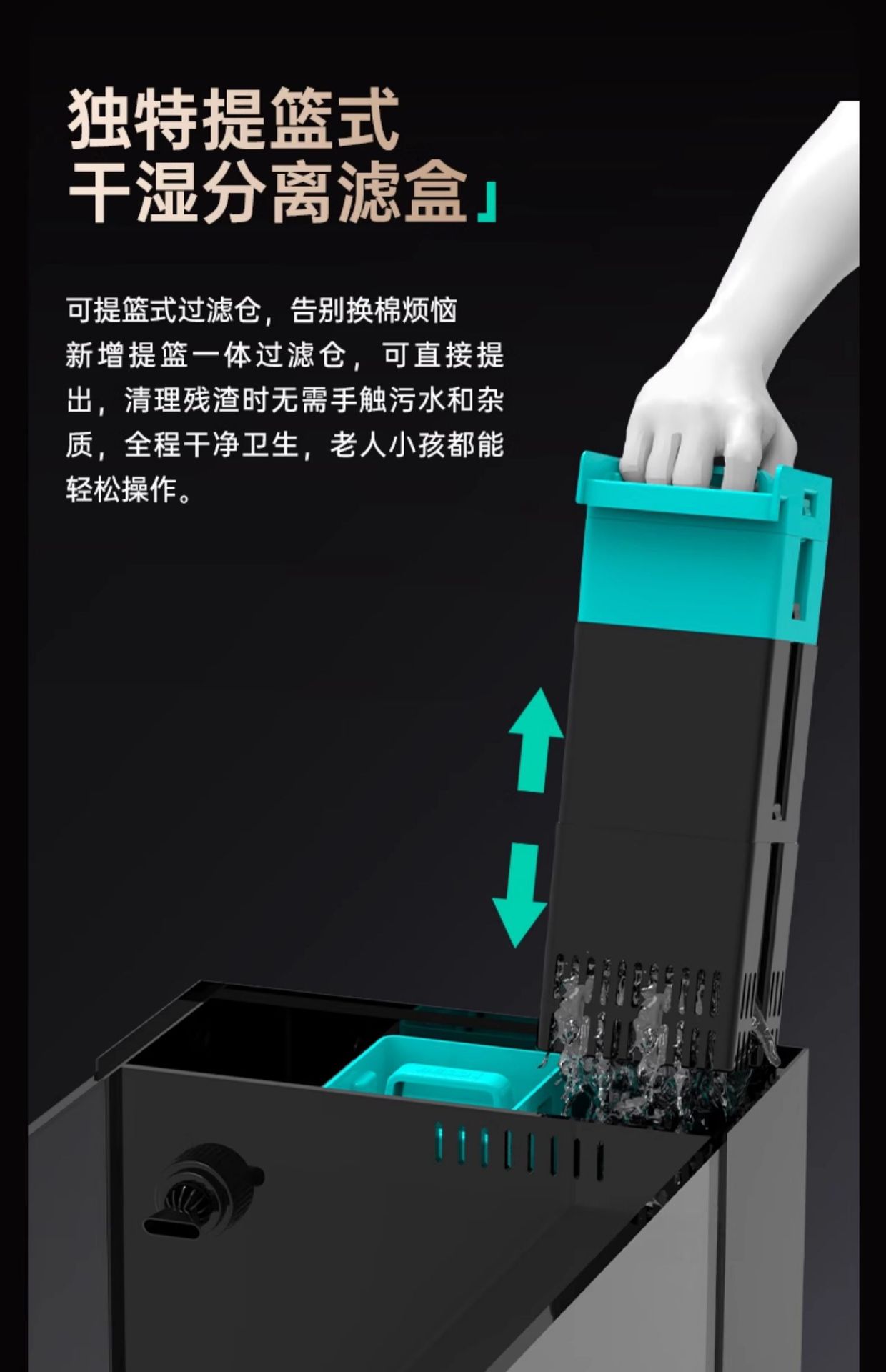 独特提篮式
干湿分离滤盒」

可提篮式过滤仓，告别换棉烦恼
新增提篮一体过滤仓，可直接提出，清理残渣时无需手触污水和杂质，全程干净卫生，老人小孩都能轻松操作。