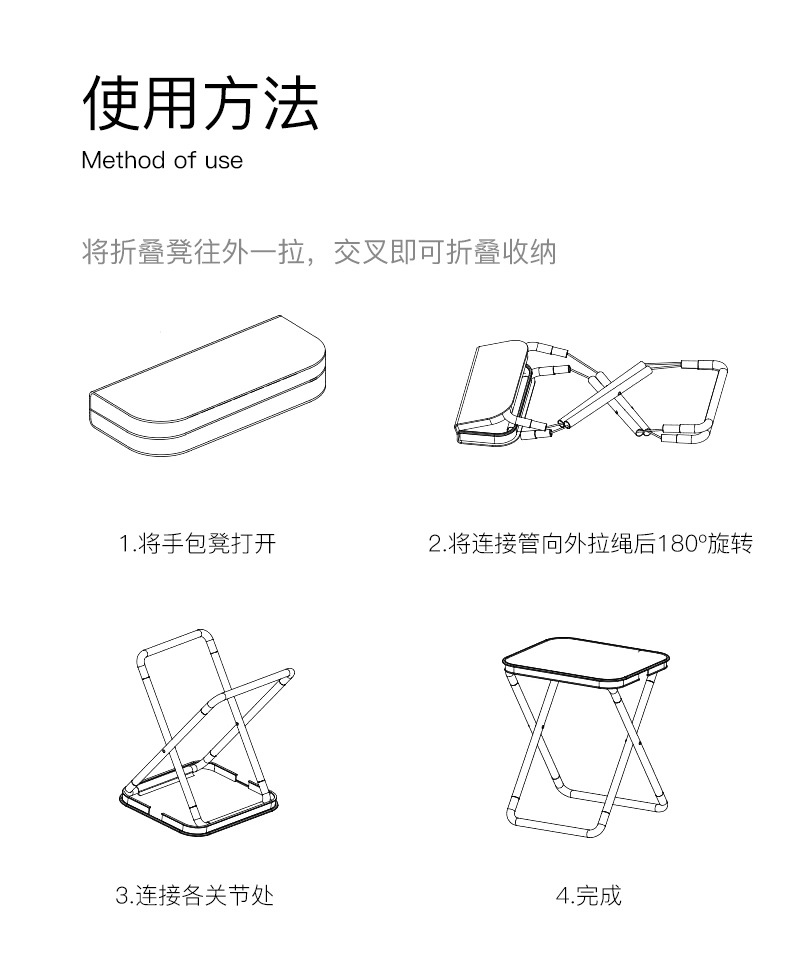 使用方法
Method of use

将折叠凳往外一拉，交叉即可折叠收纳

1.将手包凳打开

2.将连接管向外拉绳后180°旋转

3.连接各关节处

4.完成