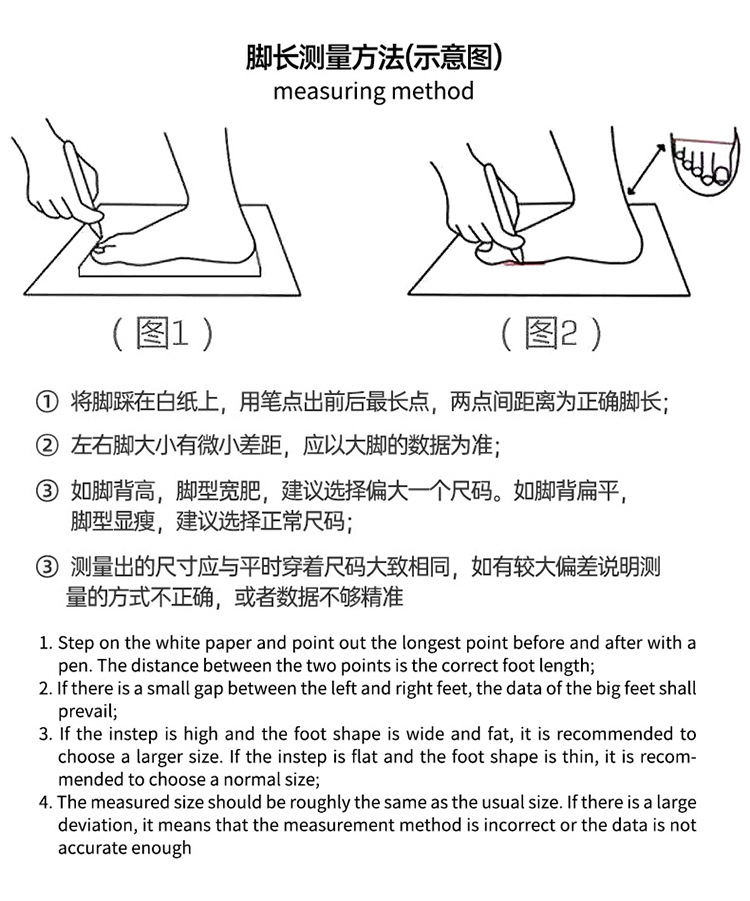 脚长测量方法(示意图)
measuring method

(图1)

(图2)

① 将脚踩在白纸上，用笔点出前后最长点，两点间距离为正确脚长;

② 左右脚大小有微小差距，应以大脚的数据为准;

③ 如脚背高，脚型宽肥，建议选择偏大一个尺码。如脚背扁平，脚型显瘦，建议选择正常尺码;

③ 测量出的尺寸应与平时穿着尺码大致相同，如有较大偏差说明测量的方式不正确，或者数据不够精准

1. Step on the white paper and point out the longest point before and after with a pen. The distance between the two points is the correct foot length;
2. If there is a small gap between the left and right feet, the data of the big feet shall prevail;
3. If the instep is high and the foot shape is wide and fat, it is recommended to choose a larger size. If the instep is flat and the foot shape is thin, it is recommended to choose a normal size;
4. The measured size should be roughly the same as the usual size. If there is a large deviation, it means that the measurement method is incorrect or the data is not accurate enough