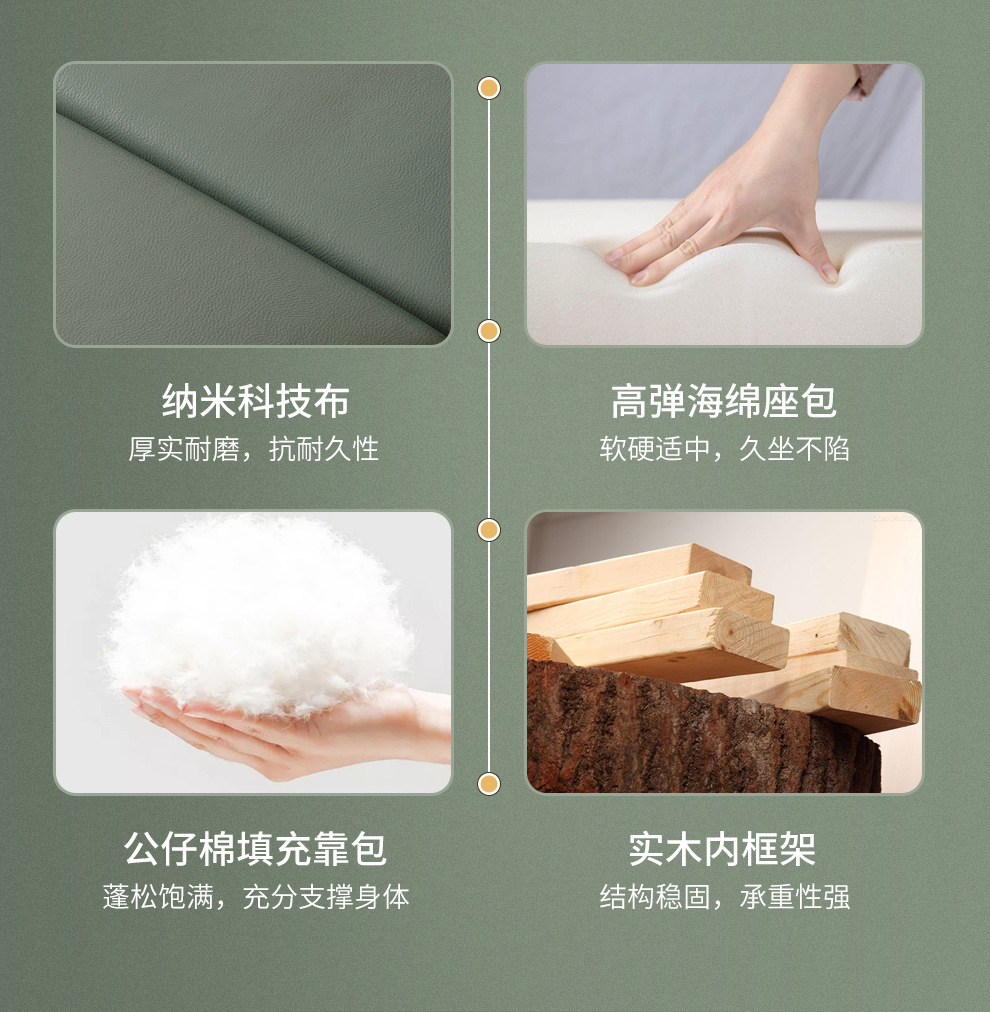 纳米科技布
厚实耐磨，抗耐久性

高弹海绵座包
软硬适中，久坐不陷

公仔棉填充靠包
蓬松饱满，充分支撑身体

实木内框架
结构稳固，承重性强