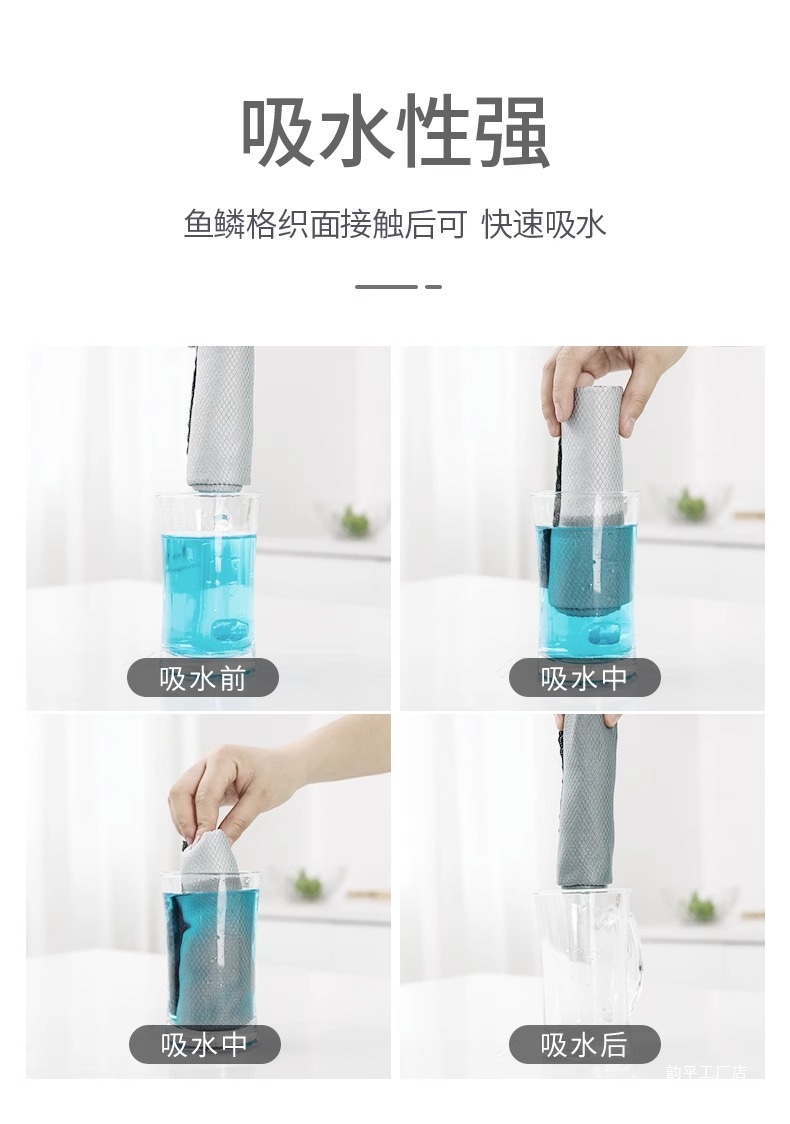 吸水性强

鱼鳞格织面接触后可 快速吸水

吸水前

吸水中

吸水中

吸水后

韵平工厂店