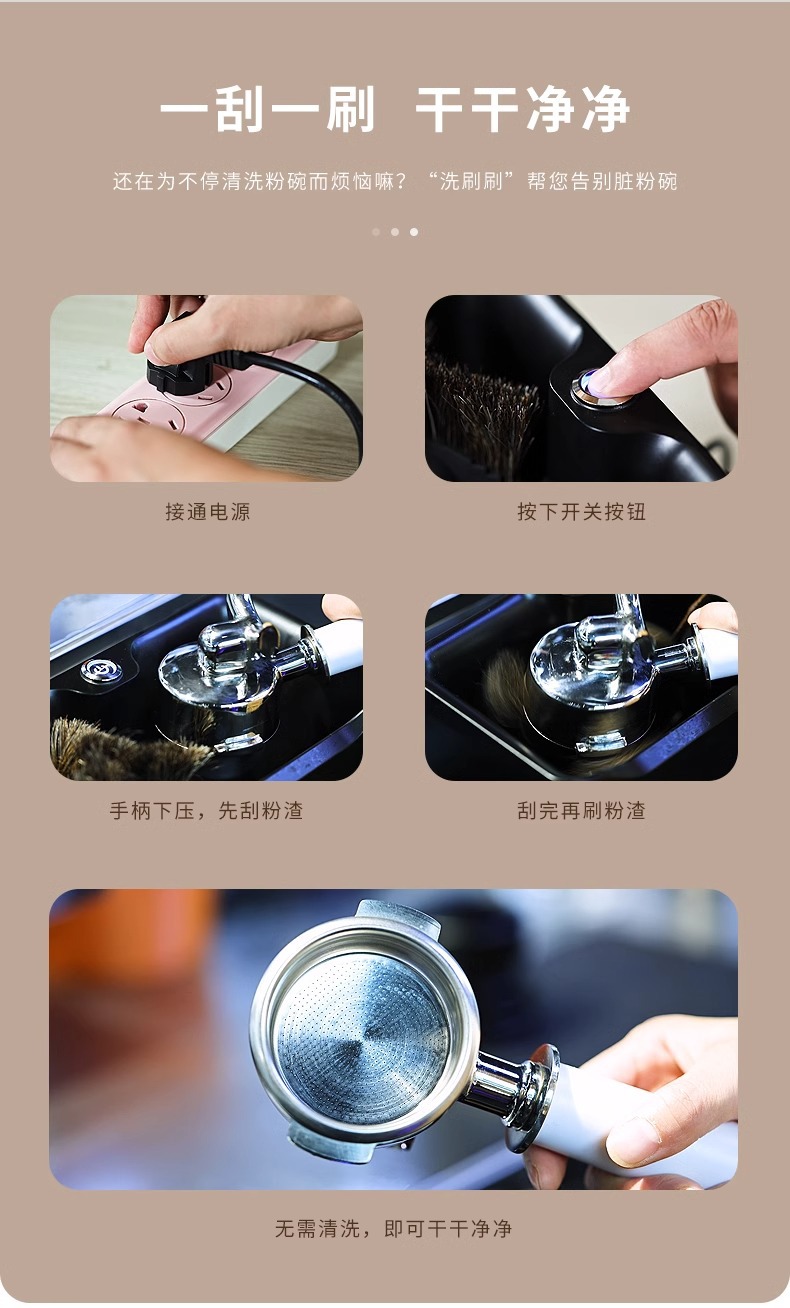 一刮一刷 干干净净

还在为不停清洗粉碗而烦恼嘛？“洗刷刷”帮您告别脏粉碗

接通电源

按下开关按钮

手柄下压，先刮粉渣

刮完再刷粉渣

无需清洗，即可干干净净