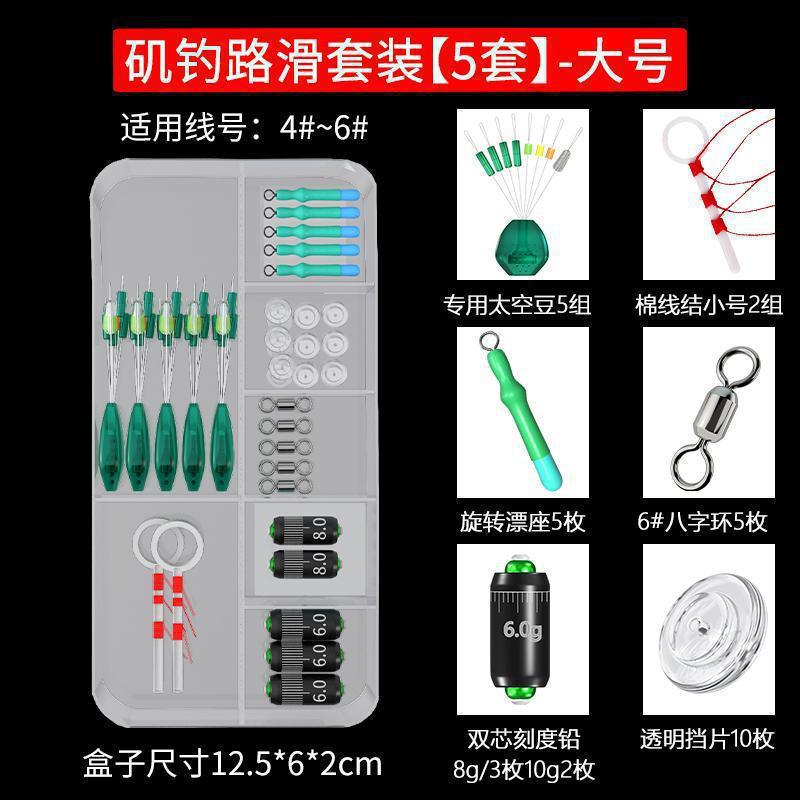 矶钓路滑套装【5套】-大号

适用线号：4#~6#

8.0
8.0
6.0
6.0
6.0

盒子尺寸12.5*6*2cm

专用太空豆5组

棉线结小号2组

旋转漂座5枚

6#八字环5枚

6.0g

双芯刻度铅
8g/3枚10g2枚

透明挡片10枚