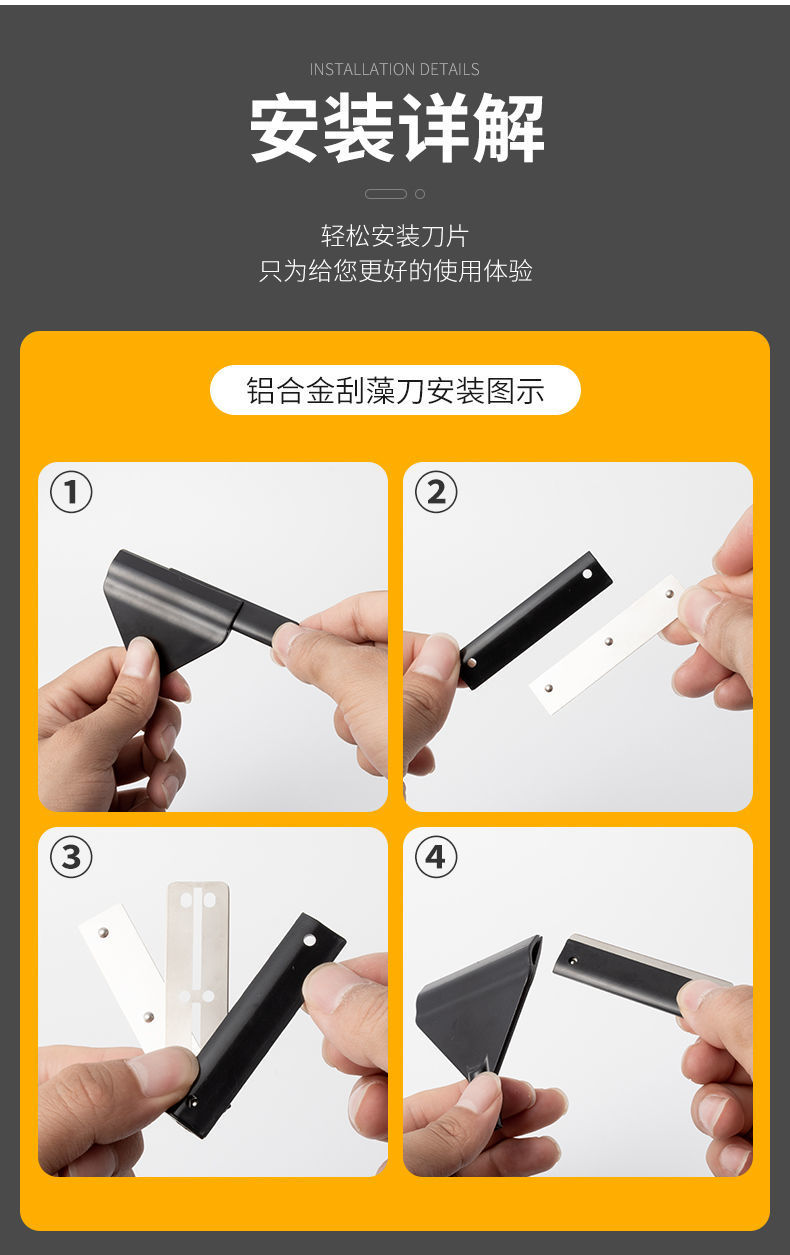 INSTALLATION DETAILS

安装详解

轻松安装刀片
只为给您更好的使用体验

铝合金刮藻刀安装图示

①

②

③

④