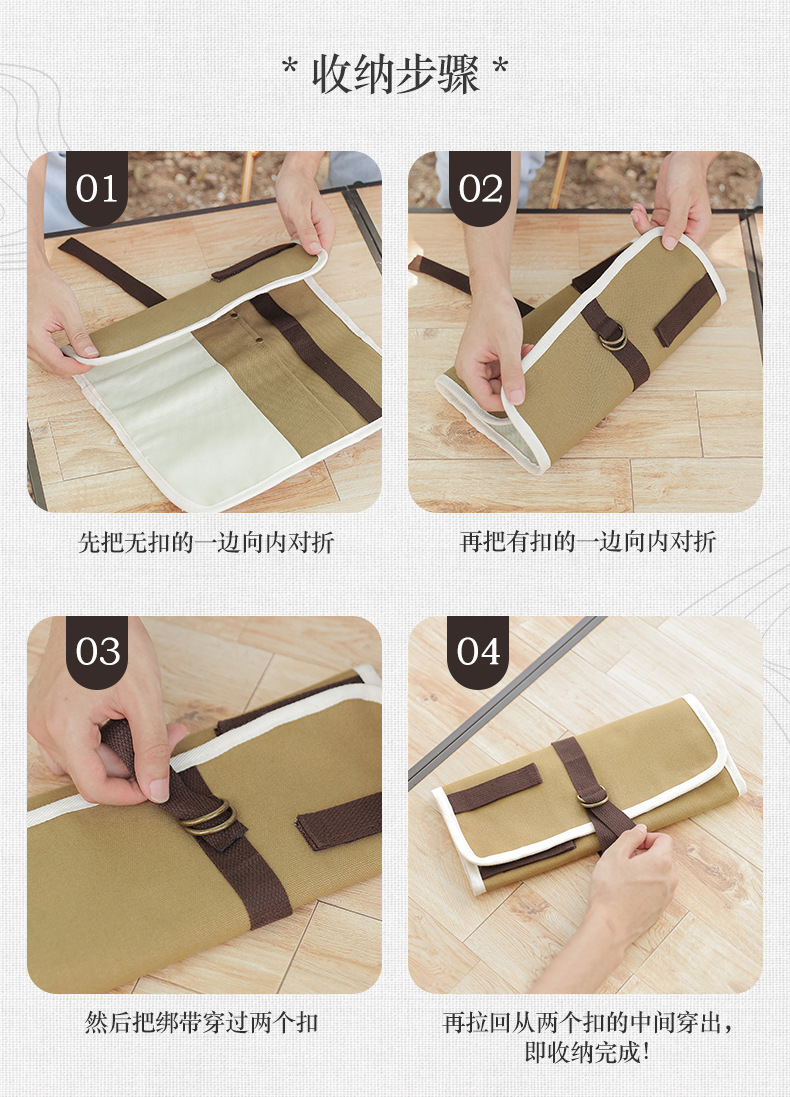 * 收纳步骤 *

01

先把无扣的一边向内对折

02

再把有扣的一边向内对折

03

然后把绑带穿过两个扣

04

再拉回从两个扣的中间穿出，即收纳完成！