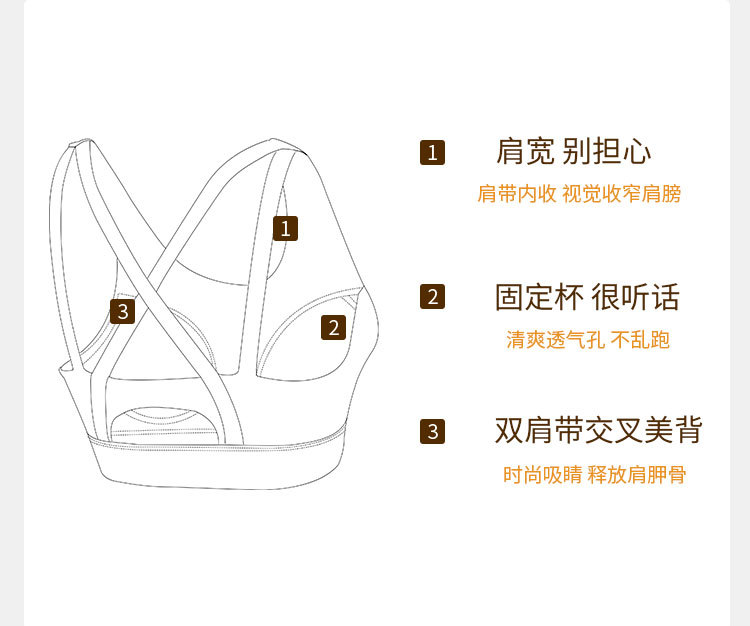 1

3

2

1 肩宽 别担心

肩带内收 视觉收窄肩膀

2 固定杯 很听话

清爽透气孔 不乱跑

3 双肩带交叉美背

时尚吸睛 释放肩胛骨