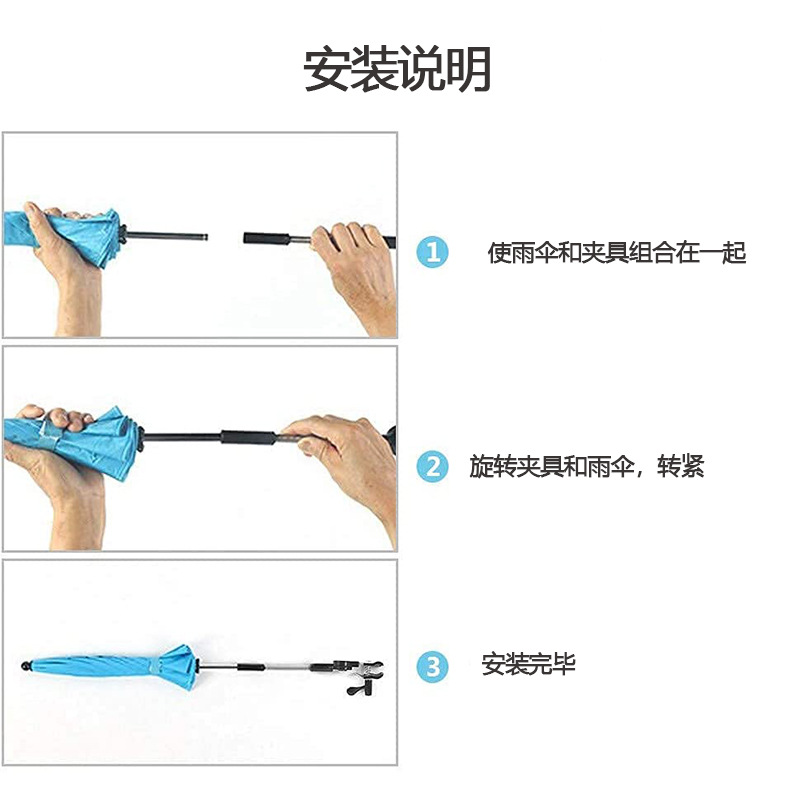 安装说明

1 使雨伞和夹具组合在一起

2 旋转夹具和雨伞，转紧

3 安装完毕