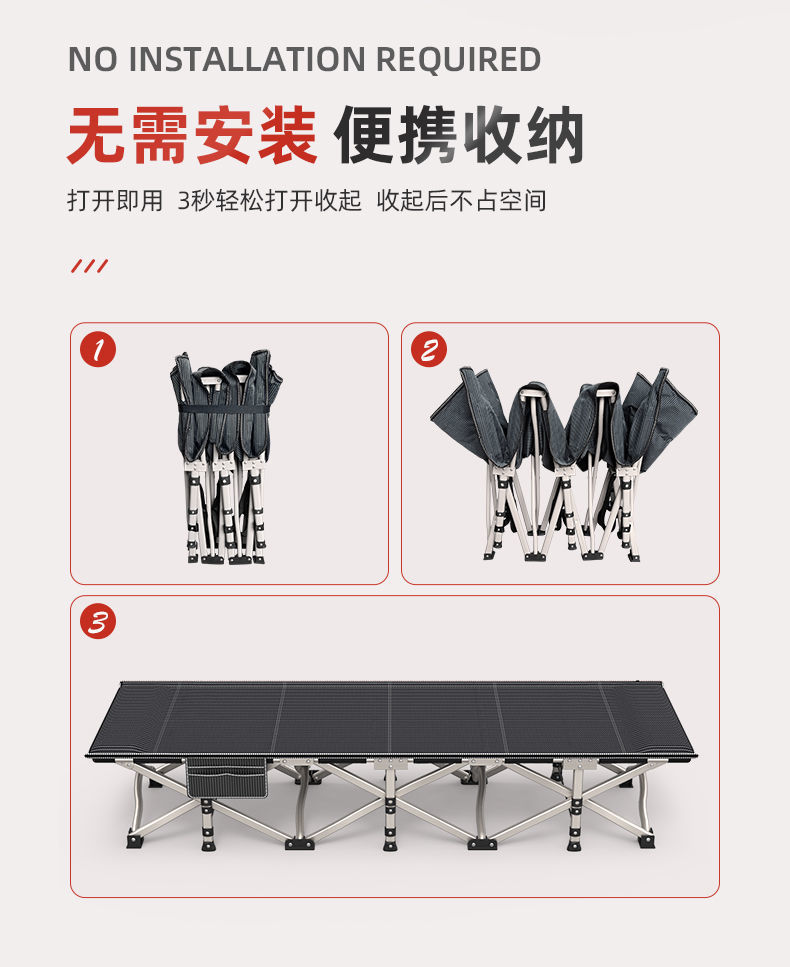 NO INSTALLATION REQUIRED

无需安装 便携收纳

打开即用 3秒轻松打开收起 收起后不占空间

///

1

2

3