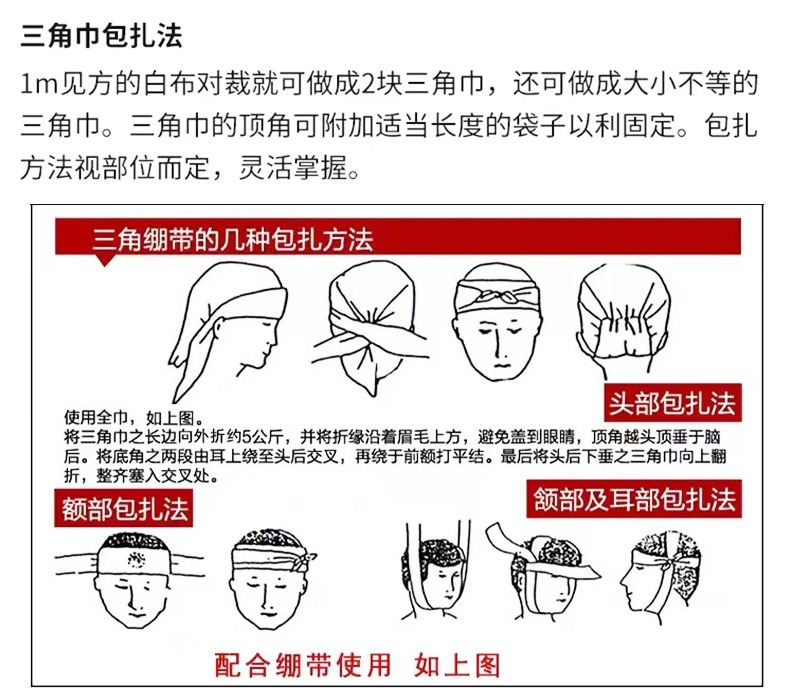 三角巾包扎法

1m见方的白布对裁就可做成2块三角巾，还可做成大小不等的三角巾。三角巾的顶角可附加适当长度的袋子以利固定。包扎方法视部位而定，灵活掌握。

三角绷带的几种包扎方法

头部包扎法

使用全巾，如上图。
将三角巾之长边向外折约5公斤，并将折缘沿着眉毛上方，避免盖到眼睛，顶角越头顶垂于脑后。将底角之两段由耳上绕至头后交叉，再绕于前额打平结。最后将头后下垂之三角巾向上翻折，整齐塞入交叉处。

额部包扎法

颌部及耳部包扎法

配合绷带使用 如上图