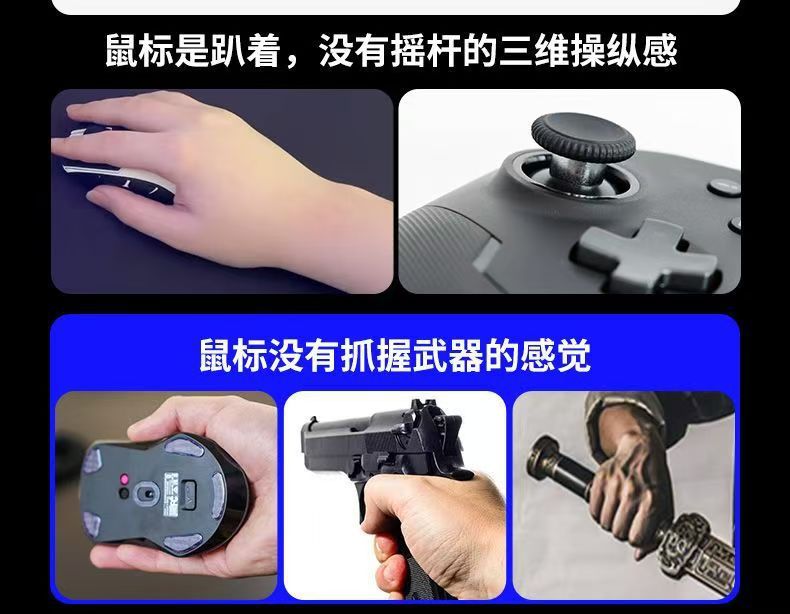 鼠标是趴着，没有摇杆的三维操纵感

鼠标没有抓握武器的感觉