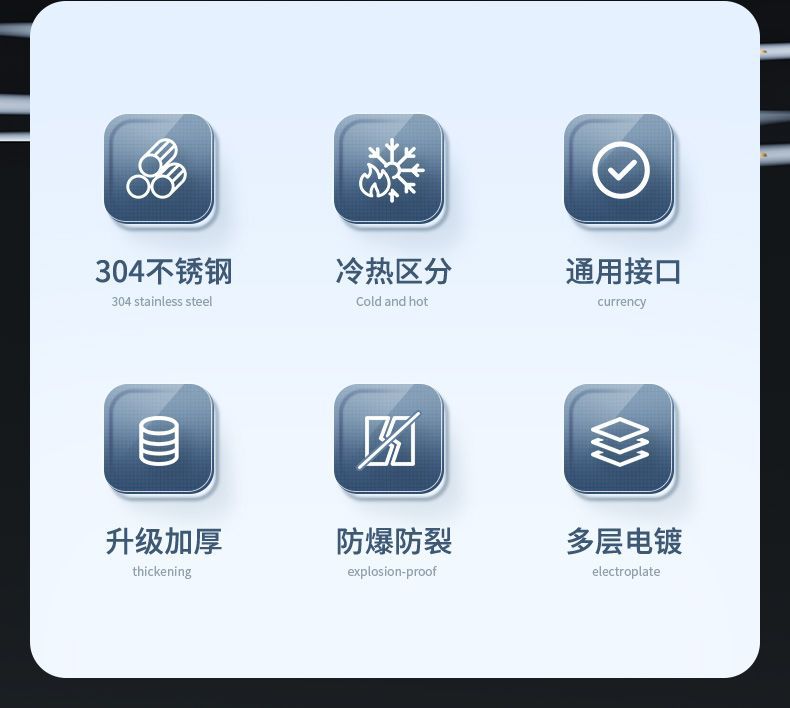 304不锈钢
304 stainless steel

冷热区分
Cold and hot

通用接口
currency

升级加厚
thickening

防爆防裂
explosion-proof

多层电镀
electroplate