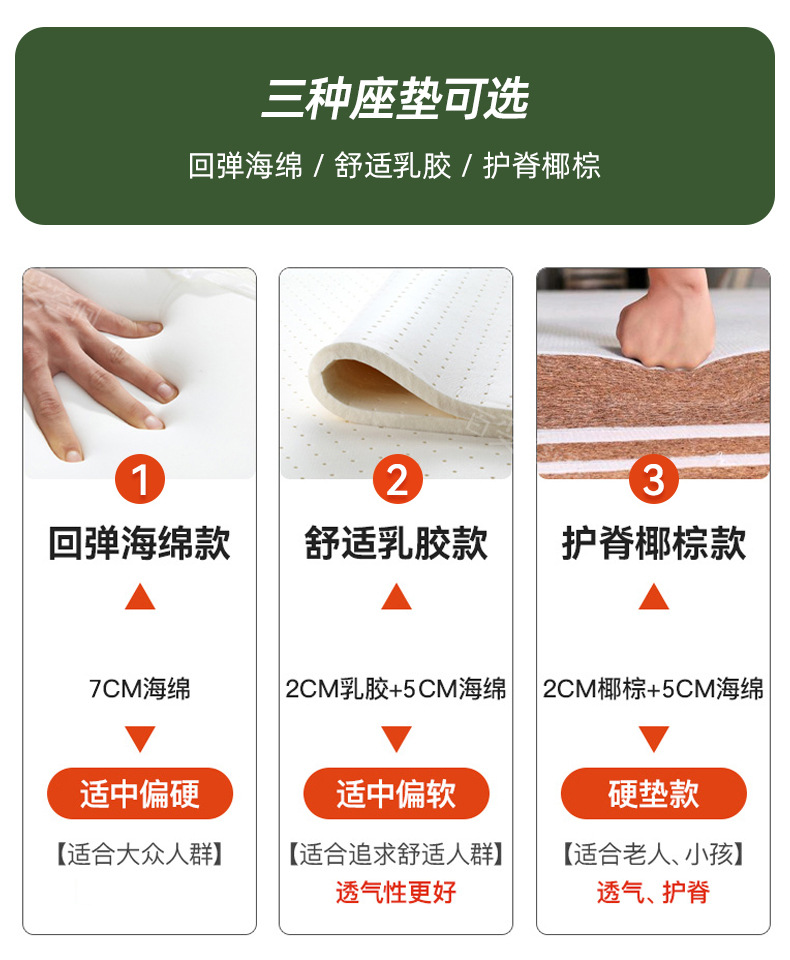 三种座垫可选

回弹海绵 / 舒适乳胶 / 护脊椰棕

1
回弹海绵款
7CM海绵
适中偏硬
【适合大众人群】

2
舒适乳胶款
2CM乳胶+5CM海绵
适中偏软
【适合追求舒适人群】
透气性更好

3
护脊椰棕款
2CM椰棕+5CM海绵
硬垫款
【适合老人、小孩】
透气、护脊