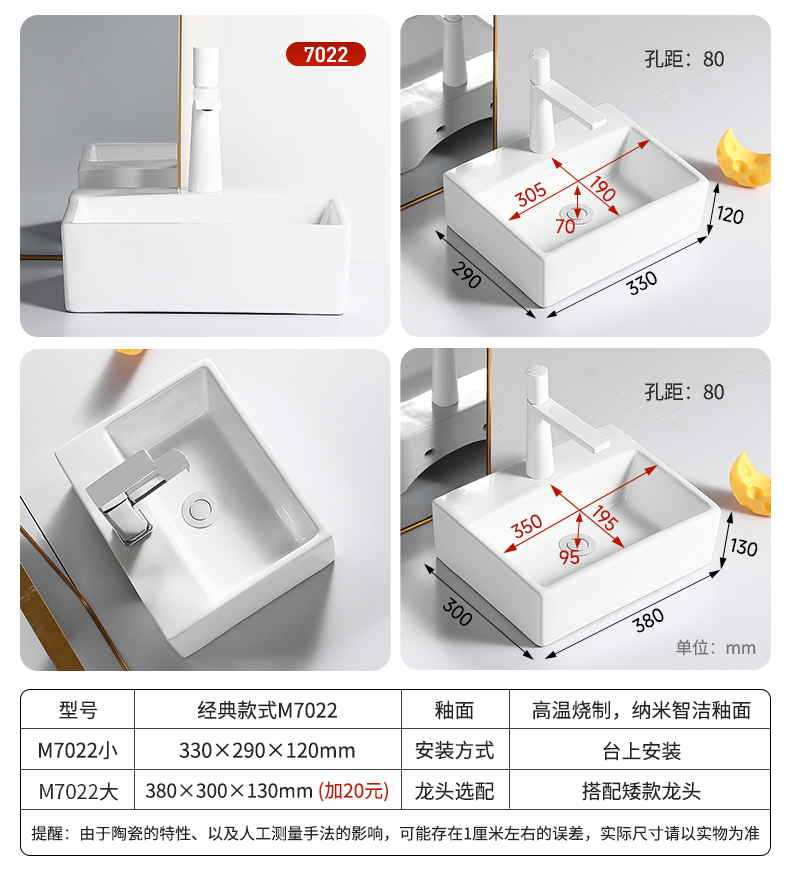 7022

孔距：80

305
190
70
120
290
330

孔距：80

350
195
95
130
300
380

单位：mm

| 型号 | 经典款式M7022 | 釉面 | 高温烧制，纳米智洁釉面 |
|---|---|---|---|
| M7022小 | 330×290×120mm | 安装方式 | 台上安装 |
| M7022大 | 380×300×130mm (加20元) | 龙头选配 | 搭配矮款龙头 |

提醒：由于陶瓷的特性、以及人工测量手法的影响，可能存在1厘米左右的误差，实际尺寸请以实物为准