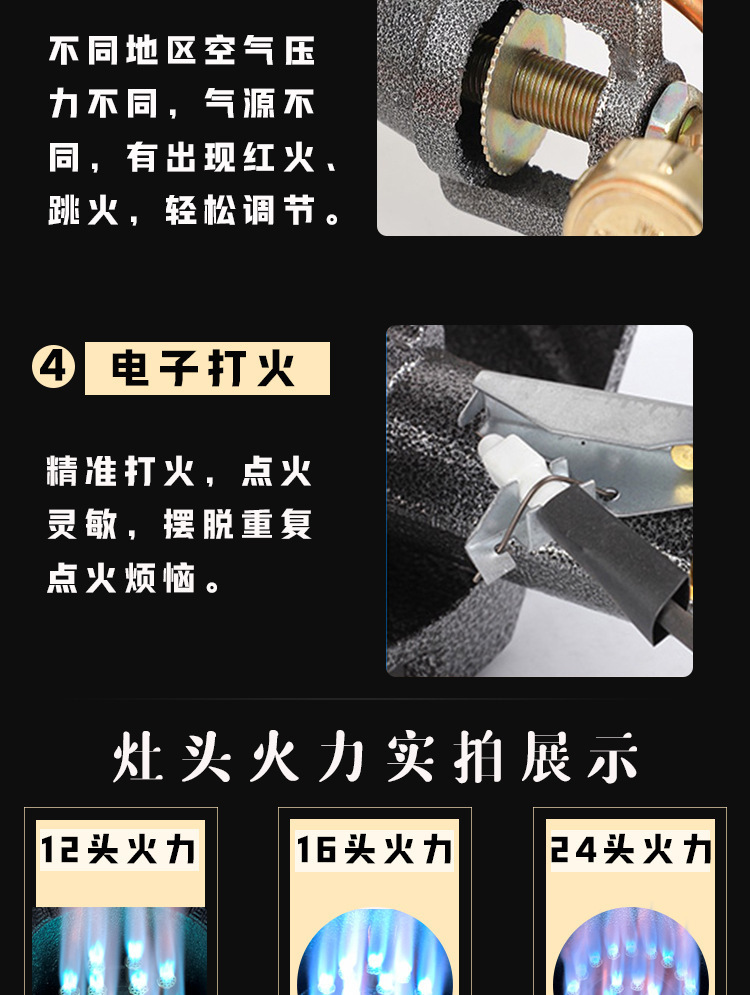 不同地区空气压力不同，气源不同，有出现红火、跳火，轻松调节。

4 电子打火

精准打火，点火灵敏，摆脱重复点火烦恼。

灶头火力实拍展示

12头火力

16头火力

24头火力