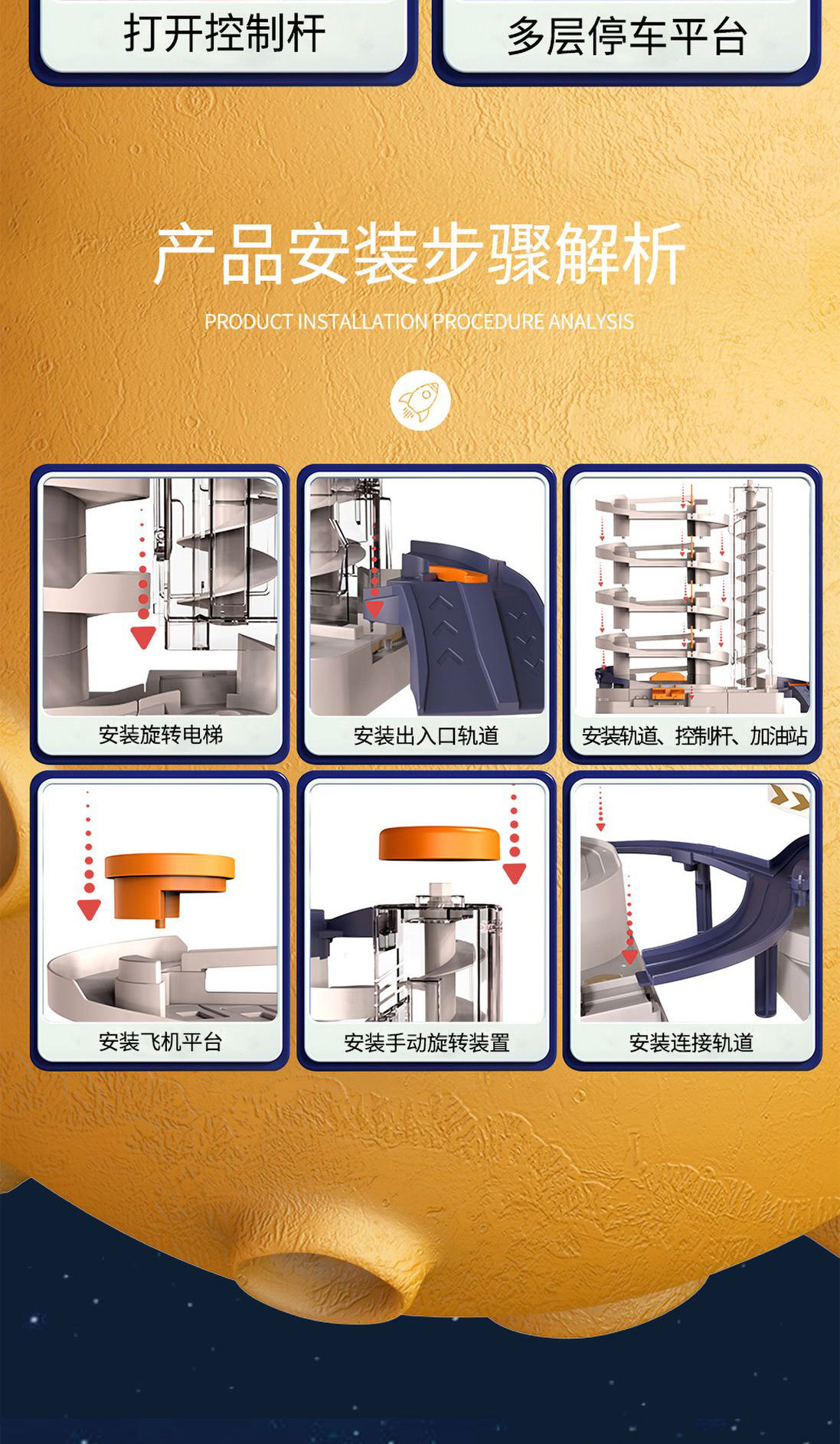 打开控制杆

多层停车平台

产品安装步骤解析

PRODUCT INSTALLATION PROCEDURE ANALYSIS

安装旋转电梯

安装出入口轨道

安装轨道、控制杆、加油站

安装飞机平台

安装手动旋转装置

安装连接轨道