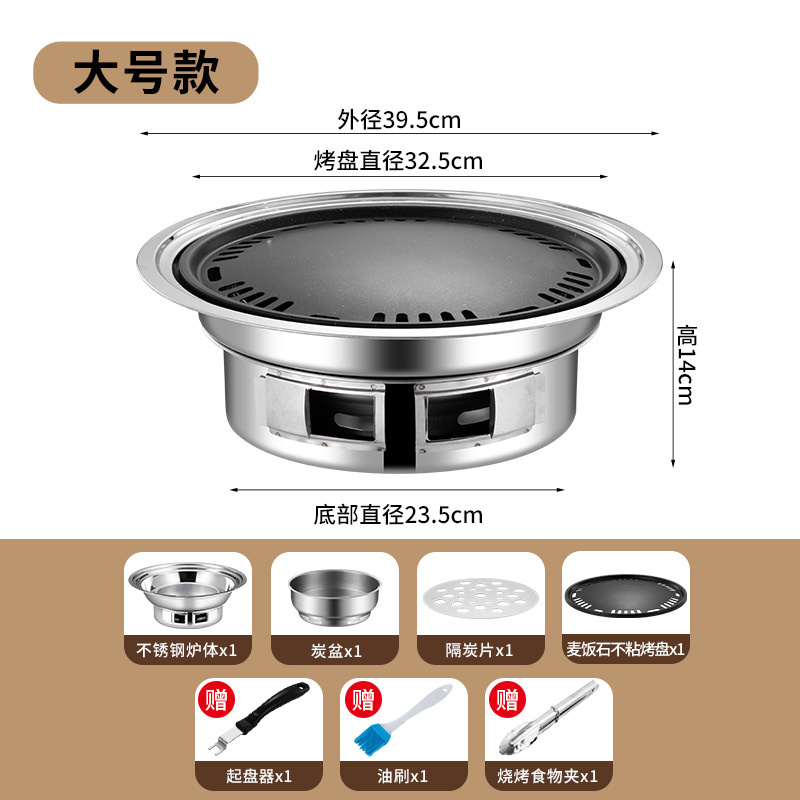 大号款

外径39.5cm

烤盘直径32.5cm

高14cm

底部直径23.5cm

不锈钢炉体x1

炭盆x1

隔炭片x1

麦饭石不粘烤盘x1

赠

起盘器x1

赠

油刷x1

赠

烧烤食物夹x1