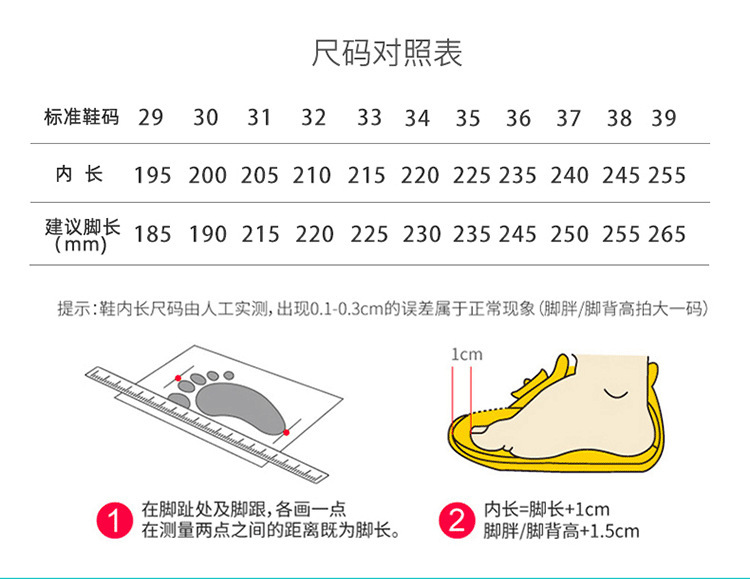 尺码对照表

| 标准鞋码 | 29 | 30 | 31 | 32 | 33 | 34 | 35 | 36 | 37 | 38 | 39 |
|---|---|---|---|---|---|---|---|---|---|---|---|
| 内 长 | 195 | 200 | 205 | 210 | 215 | 220 | 225 | 235 | 240 | 245 | 255 |
| 建议脚长（mm） | 185 | 190 | 215 | 220 | 225 | 230 | 235 | 245 | 250 | 255 | 265 |

提示：鞋内长尺码由人工实测，出现0.1-0.3cm的误差属于正常现象（脚胖/脚背高拍大一码）

1cm

1 在脚趾处及脚跟，各画一点
在测量两点之间的距离既为脚长。

2 内长=脚长+1cm
脚胖/脚背高+1.5cm