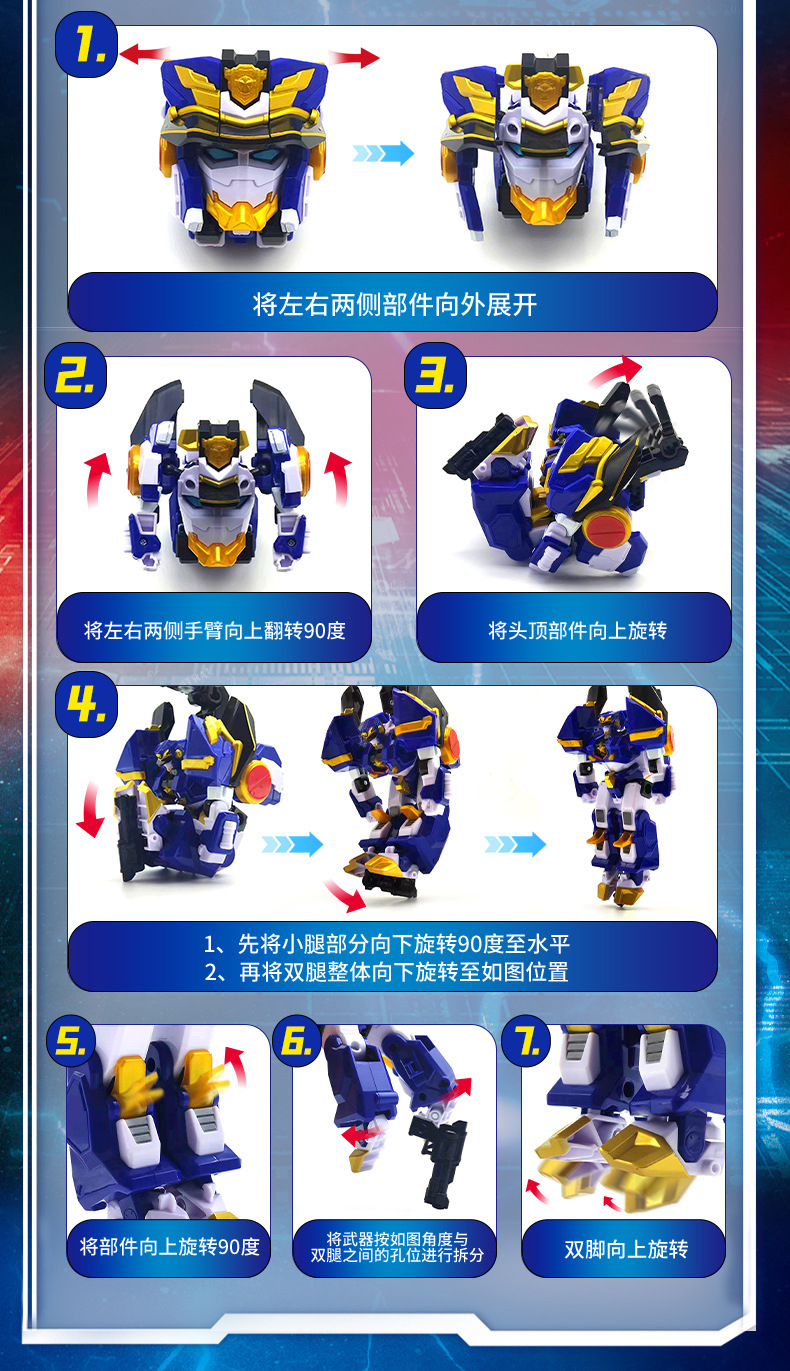 1.

将左右两侧部件向外展开

2.

将左右两侧手臂向上翻转90度

3.

将头顶部件向上旋转

4.

1、先将小腿部分向下旋转90度至水平
2、再将双腿整体向下旋转至如图位置

5.

将部件向上旋转90度

6.

将武器按如图角度与双腿之间的孔位进行拆分

7.

双脚向上旋转