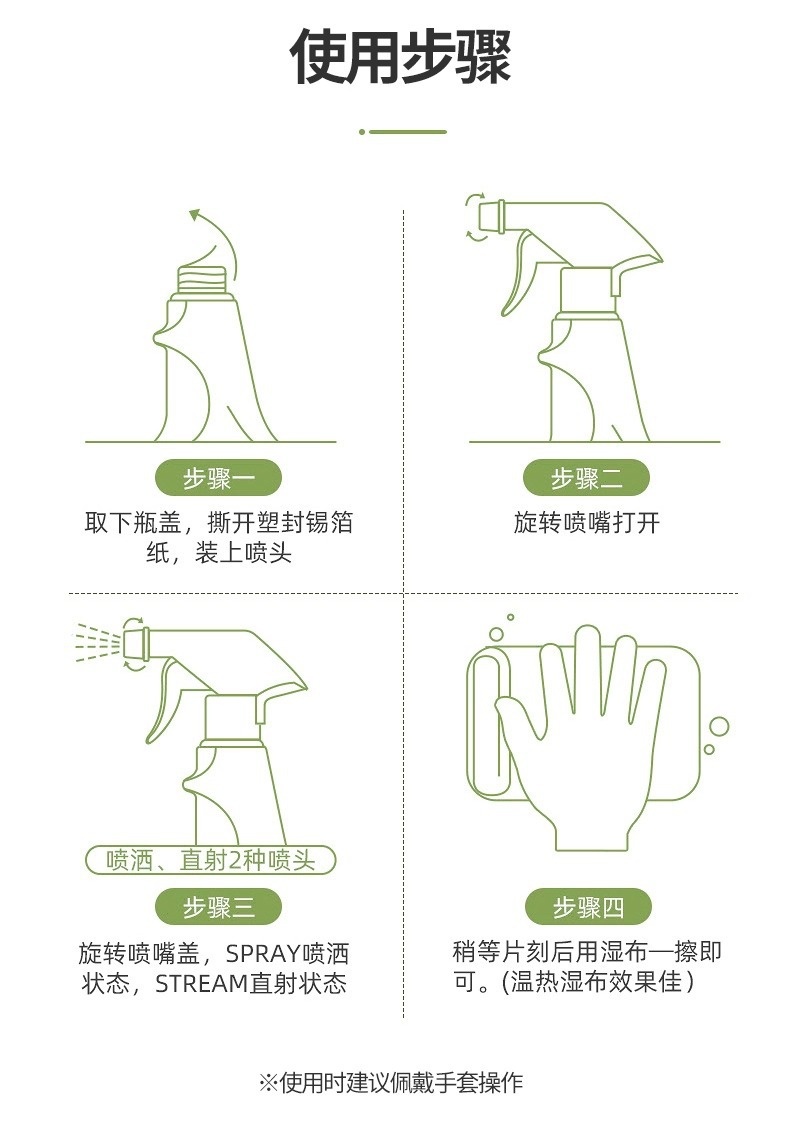 使用步骤

步骤一
取下瓶盖，撕开塑封锡箔纸，装上喷头

步骤二
旋转喷嘴打开

喷洒、直射2种喷头
步骤三
旋转喷嘴盖，SPRAY喷洒状态，STREAM直射状态

步骤四
稍等片刻后用湿布一擦即可。(温热湿布效果佳)

※使用时建议佩戴手套操作