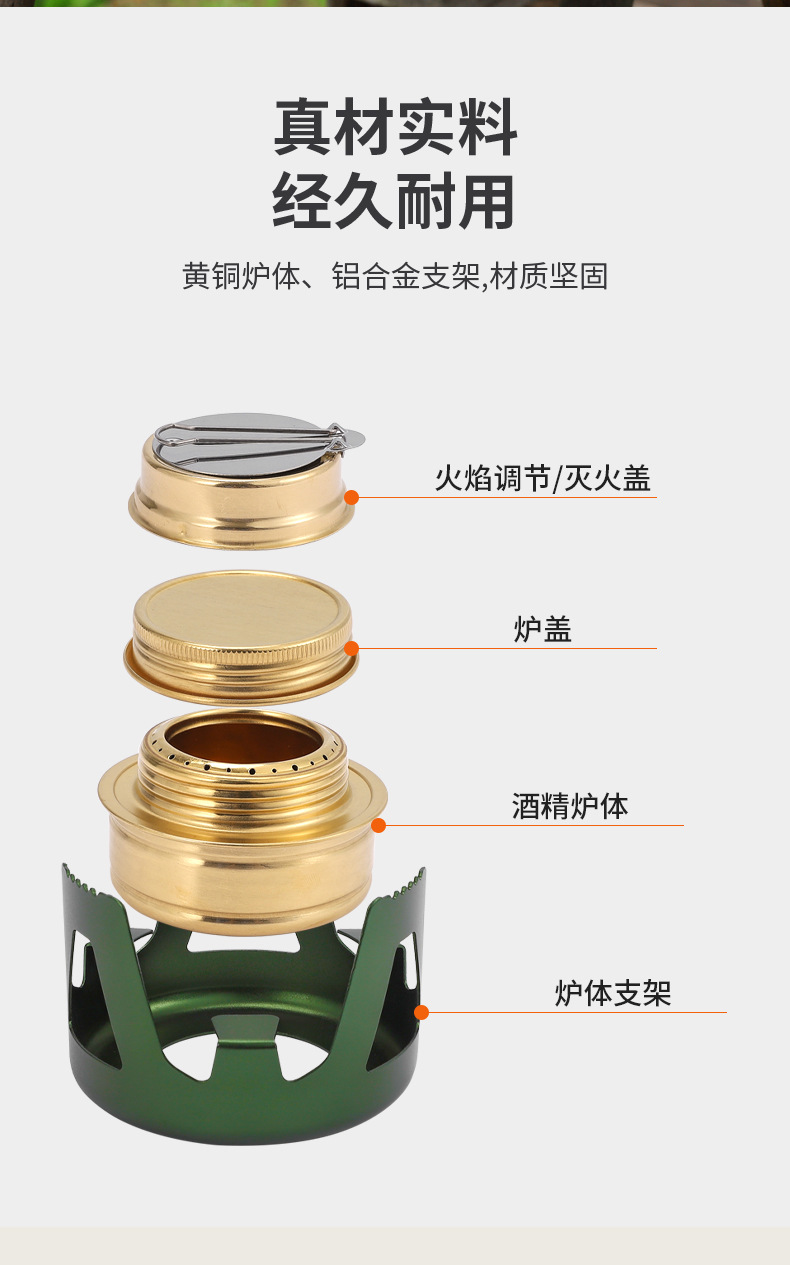 真材实料
经久耐用

黄铜炉体、铝合金支架,材质坚固

火焰调节/灭火盖

炉盖

酒精炉体

炉体支架