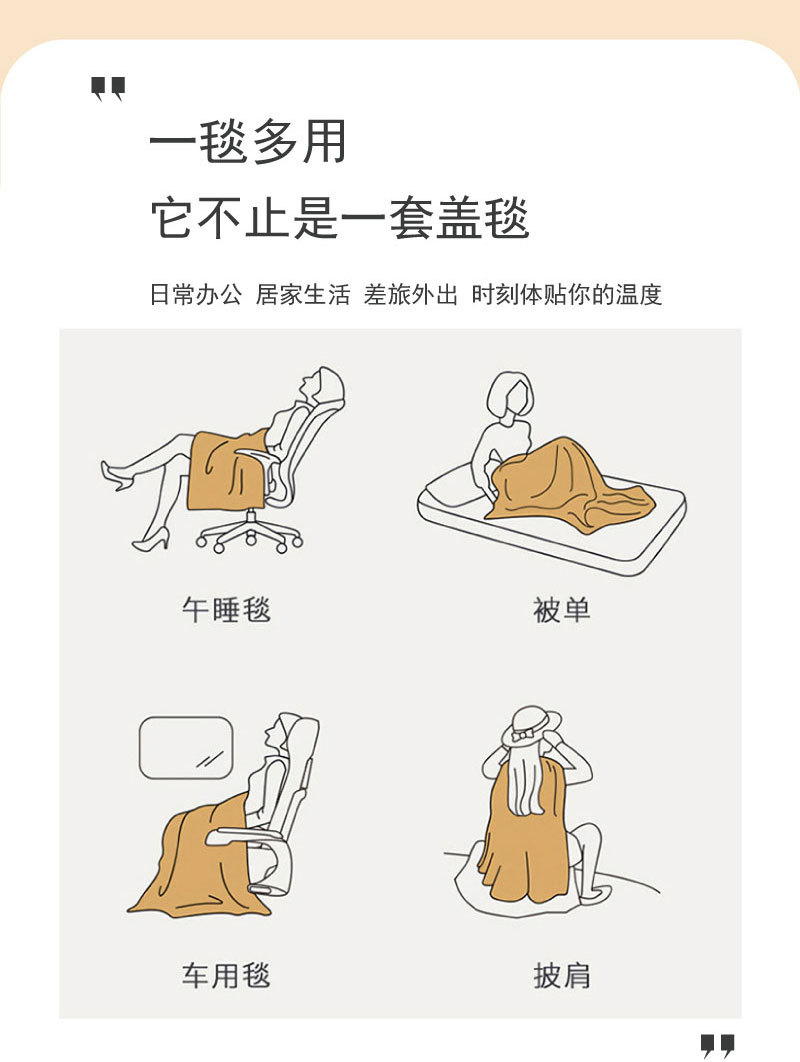 一毯多用
它不止是一套盖毯

日常办公 居家生活 差旅外出 时刻体贴你的温度

午睡毯

被单

车用毯

披肩