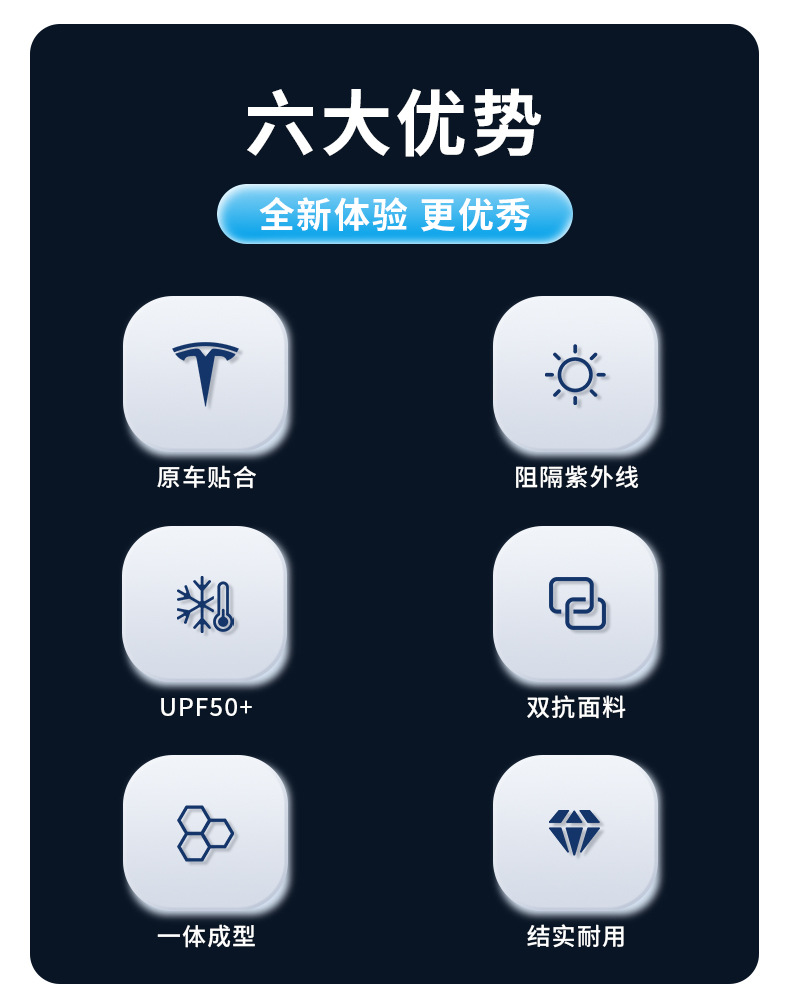 六大优势

全新体验 更优秀

原车贴合

阻隔紫外线

UPF50+

双抗面料

一体成型

结实耐用