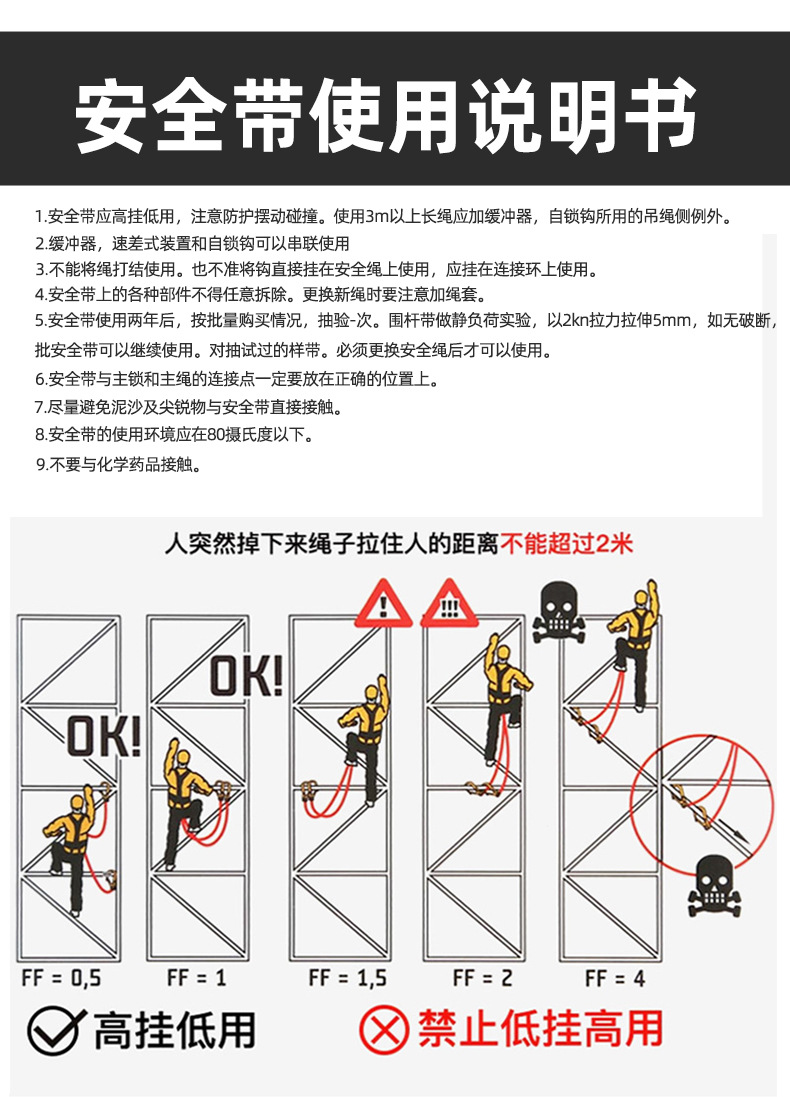 安全带使用说明书

1.安全带应高挂低用，注意防护摆动碰撞。使用3m以上长绳应加缓冲器，自锁钩所用的吊绳侧例外。
2.缓冲器，速差式装置和自锁钩可以串联使用
3.不能将绳打结使用。也不准将钩直接挂在安全绳上使用，应挂在连接环上使用。
4.安全带上的各种部件不得任意拆除。更换新绳时要注意加绳套。
5.安全带使用两年后，按批量购买情况，抽验-次。围杆带做静负荷实验，以2kn拉力拉伸5mm，如无破断，批安全带可以继续使用。对抽试过的样带。必须更换安全绳后才可以使用。
6.安全带与主锁和主绳的连接点一定要放在正确的位置上。
7.尽量避免泥沙及尖锐物与安全带直接接触。
8.安全带的使用环境应在80摄氏度以下。
9.不要与化学药品接触。

人突然掉下来绳子拉住人的距离不能超过2米

OK!
OK!
!
!!!

FF = 0,5
FF = 1
FF = 1,5
FF = 2
FF = 4

高挂低用
禁止低挂高用