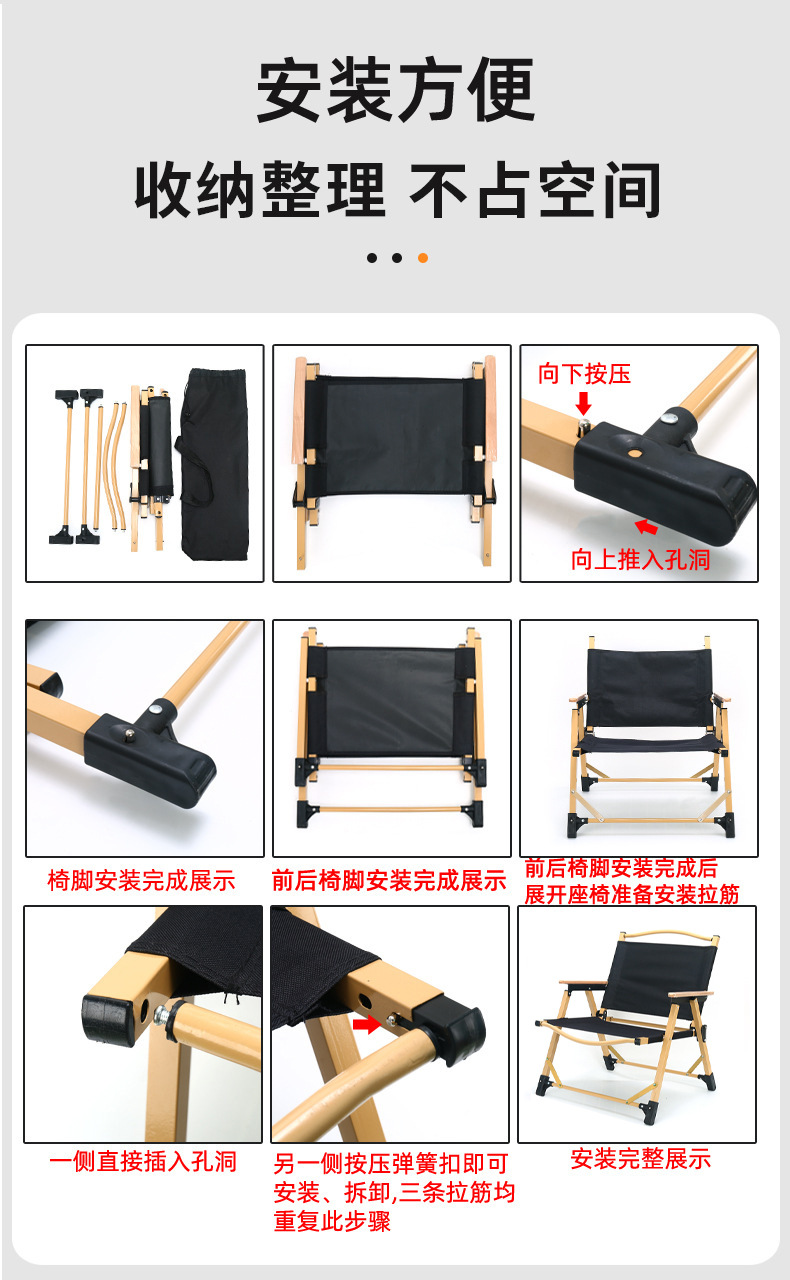 安装方便

收纳整理 不占空间

向下按压

向上推入孔洞

椅脚安装完成展示

前后椅脚安装完成展示

前后椅脚安装完成后展开座椅准备安装拉筋

一侧直接插入孔洞

另一侧按压弹簧扣即可安装、拆卸,三条拉筋均重复此步骤

安装完整展示