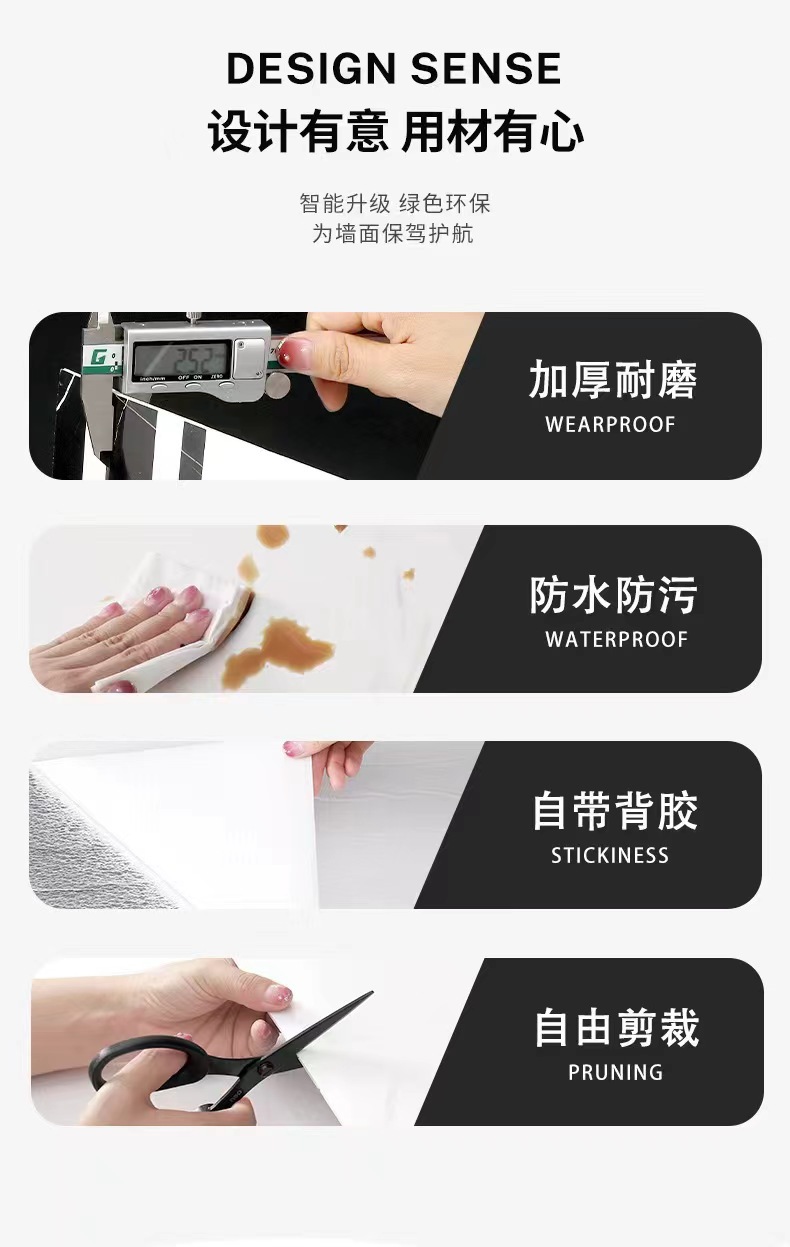 DESIGN SENSE
设计有意 用材有心

智能升级 绿色环保
为墙面保驾护航

G
2.52
inch/mm OFF ON ZERO

加厚耐磨
WEARPROOF

防水防污
WATERPROOF

自带背胶
STICKINESS

自由剪裁
PRUNING