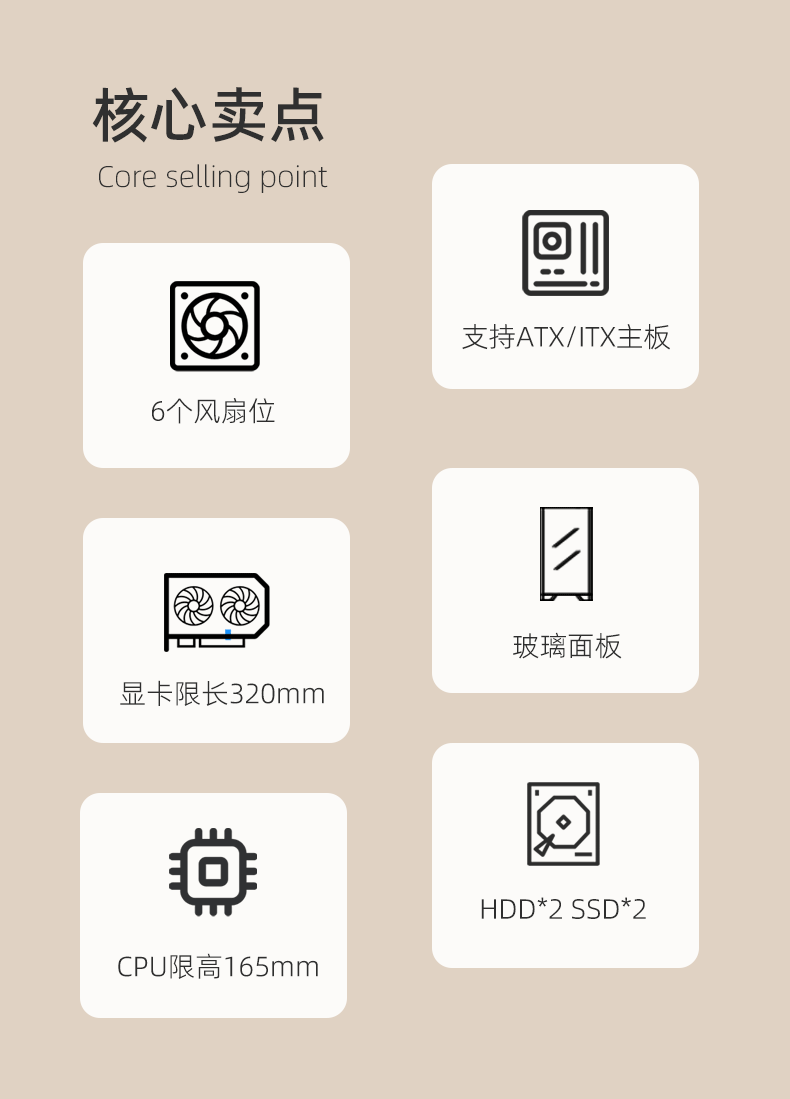 核心卖点
Core selling point

6个风扇位

显卡限长320mm

CPU限高165mm

支持ATX/ITX主板

玻璃面板

HDD*2 SSD*2