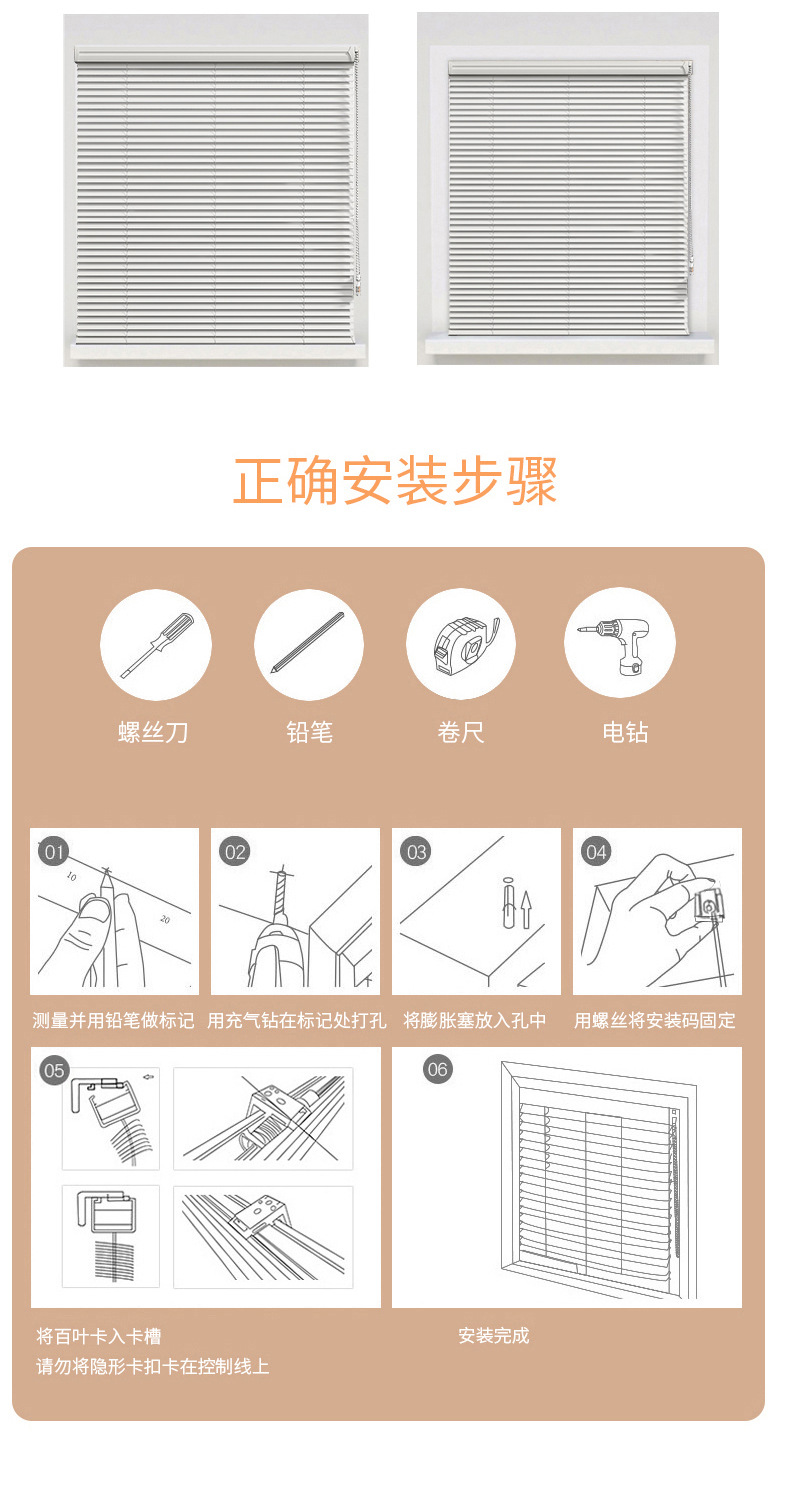 正确安装步骤

螺丝刀

铅笔

卷尺

电钻

01

10

20

测量并用铅笔做标记

02

用充气钻在标记处打孔

03

将膨胀塞放入孔中

04

用螺丝将安装码固定

05

将百叶卡入卡槽
请勿将隐形卡扣卡在控制线上

06

安装完成