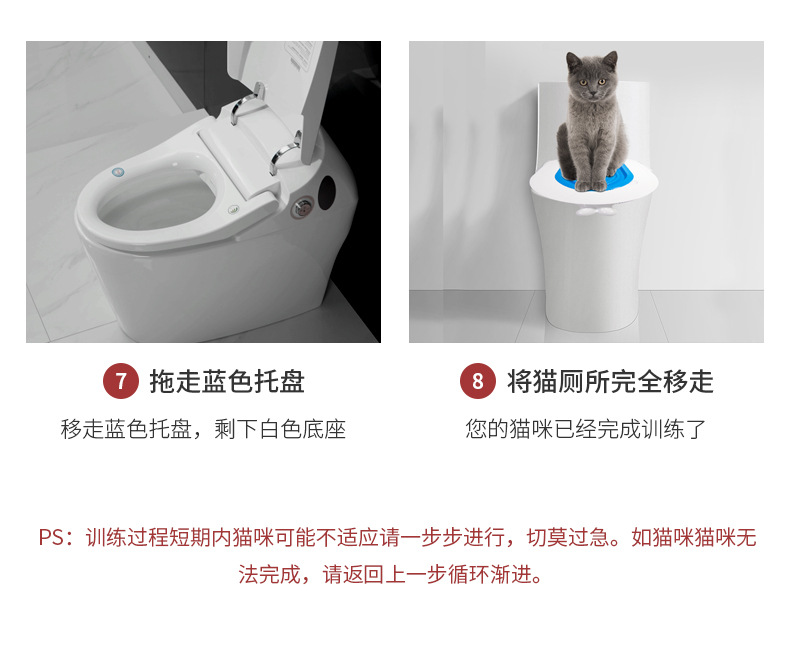 7 拖走蓝色托盘

移走蓝色托盘，剩下白色底座

8 将猫厕所完全移走

您的猫咪已经完成训练了

PS：训练过程短期内猫咪可能不适应请一步步进行，切莫过急。如猫咪猫咪无法完成，请返回上一步循环渐进。