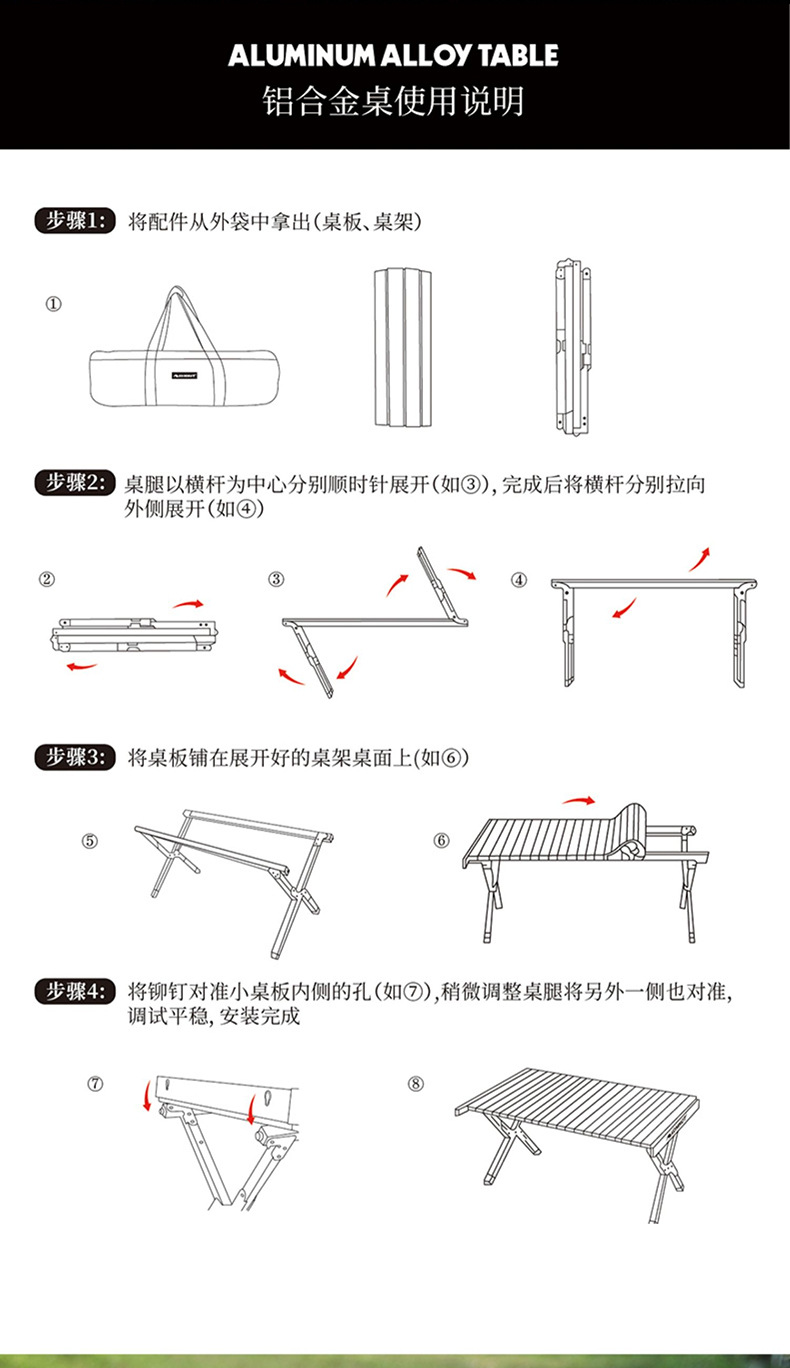 ALUMINUM ALLOY TABLE
铝合金桌使用说明

步骤1: 将配件从外袋中拿出(桌板、桌架)

①

步骤2: 桌腿以横杆为中心分别顺时针展开(如③), 完成后将横杆分别拉向外侧展开(如④)

②
③
④

步骤3: 将桌板铺在展开好的桌架桌面上(如⑥)

⑤
⑥

步骤4: 将铆钉对准小桌板内侧的孔(如⑦),稍微调整桌腿将另外一侧也对准, 调试平稳, 安装完成

⑦
⑧