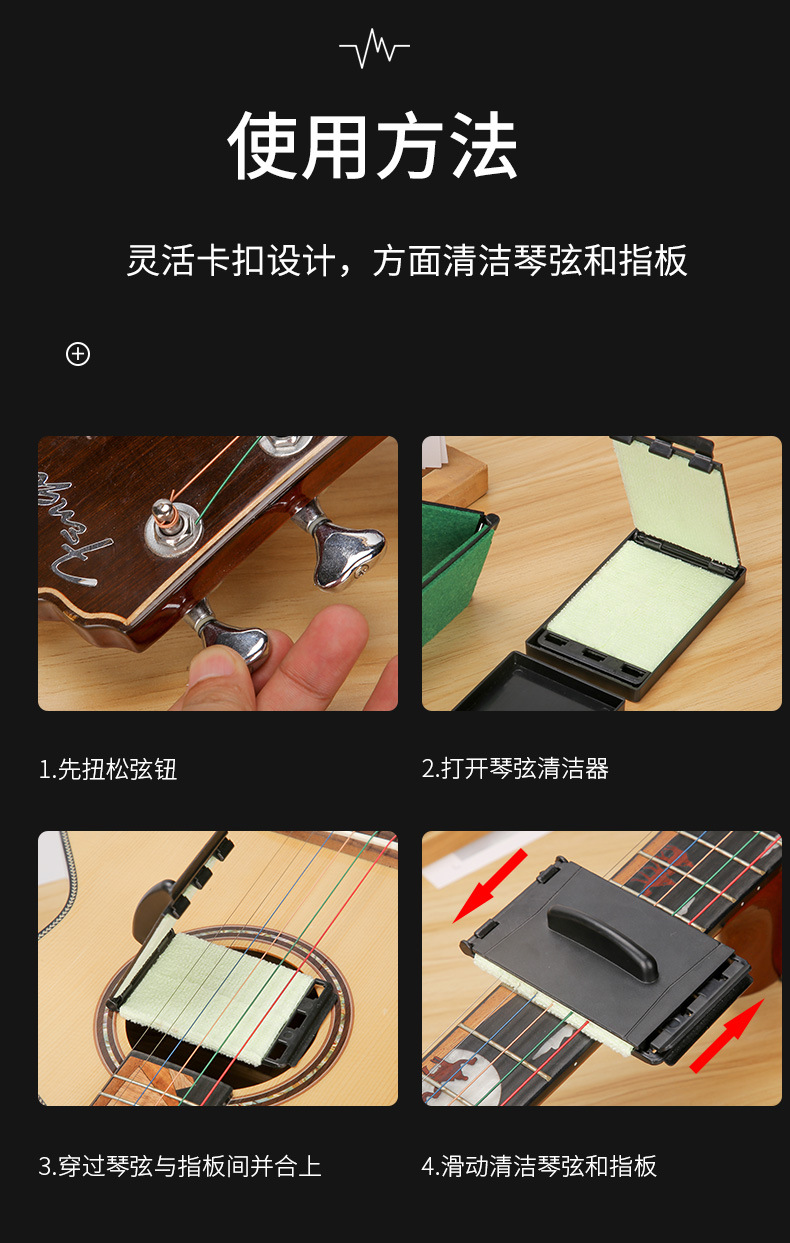 使用方法

灵活卡扣设计，方面清洁琴弦和指板

1.先扭松弦钮

2.打开琴弦清洁器

3.穿过琴弦与指板间并合上

4.滑动清洁琴弦和指板