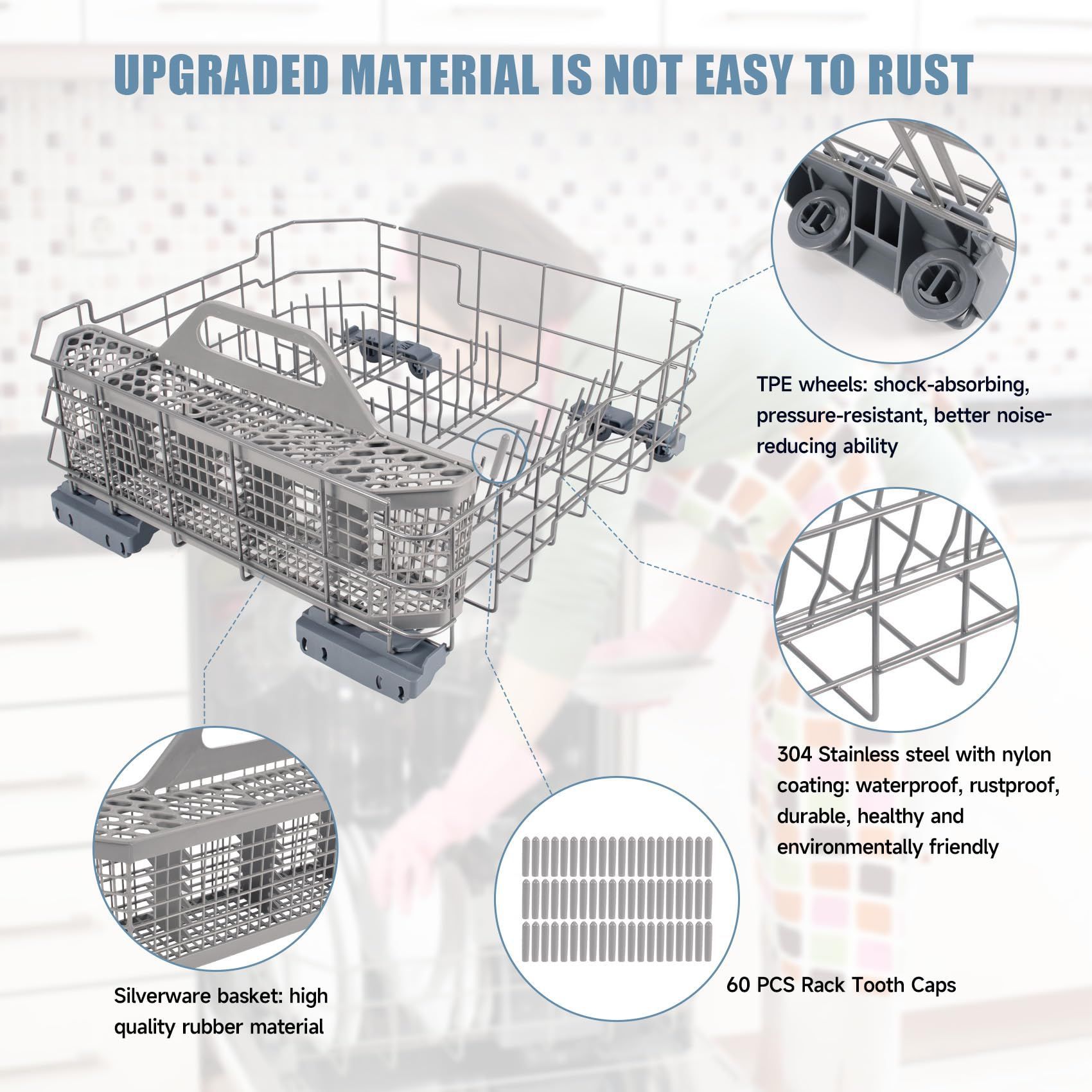 UPGRADED MATERIAL IS NOT EASY TO RUST

TPE wheels: shock-absorbing, pressure-resistant, better noise-reducing ability

304 Stainless steel with nylon coating: waterproof, rustproof, durable, healthy and environmentally friendly

Silverware basket: high quality rubber material

60 PCS Rack Tooth Caps