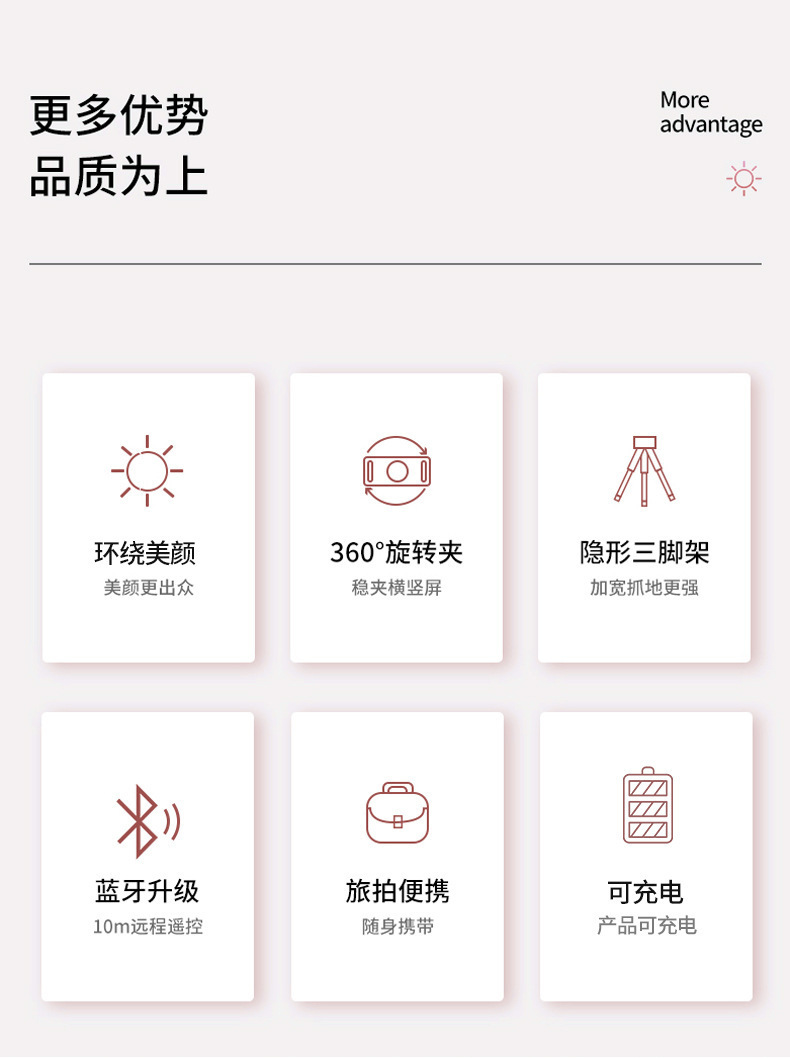 更多优势
品质为上

More
advantage

环绕美颜
美颜更出众

360°旋转夹
稳夹横竖屏

隐形三脚架
加宽抓地更强

蓝牙升级
10m远程遥控

旅拍便携
随身携带

可充电
产品可充电