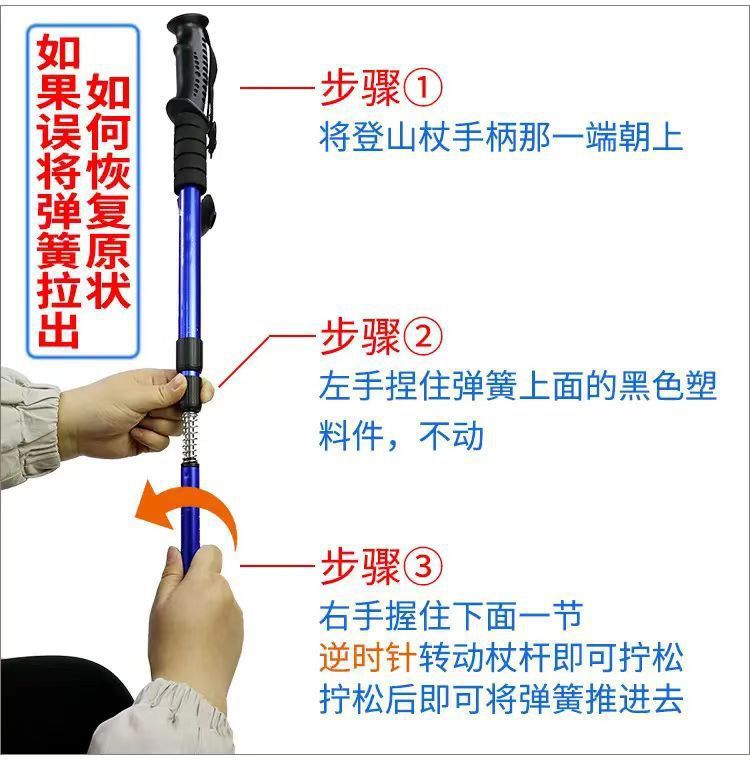 如果误将弹簧拉出

如何恢复原状

步骤①
将登山杖手柄那一端朝上

步骤②
左手捏住弹簧上面的黑色塑料件，不动

步骤③
右手握住下面一节
逆时针转动杖杆即可拧松
拧松后即可将弹簧推进去