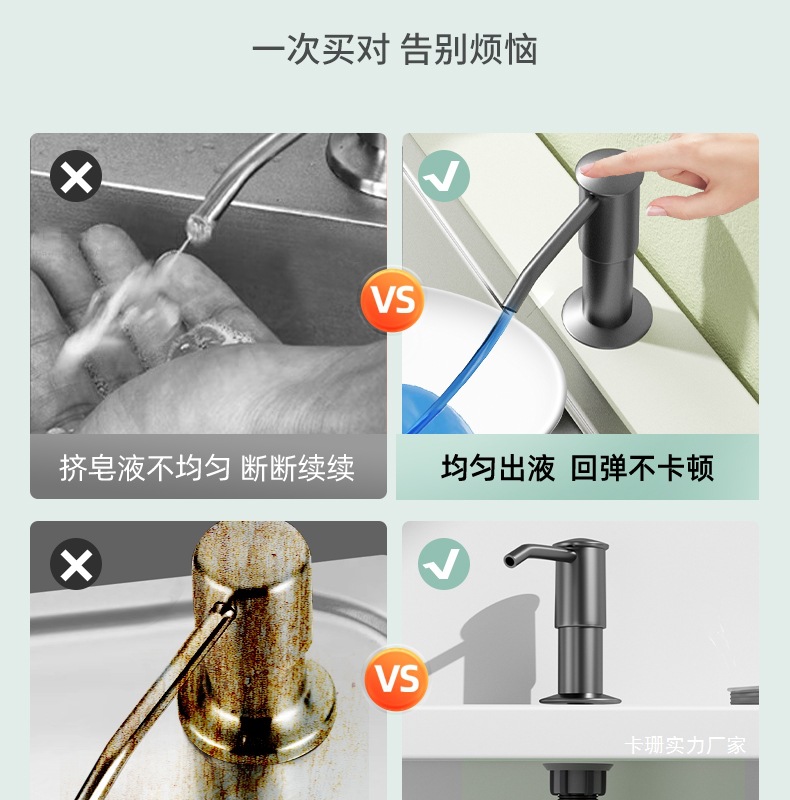 一次买对 告别烦恼

VS

挤皂液不均匀 断断续续

均匀出液 回弹不卡顿

VS

卡珊实力厂家