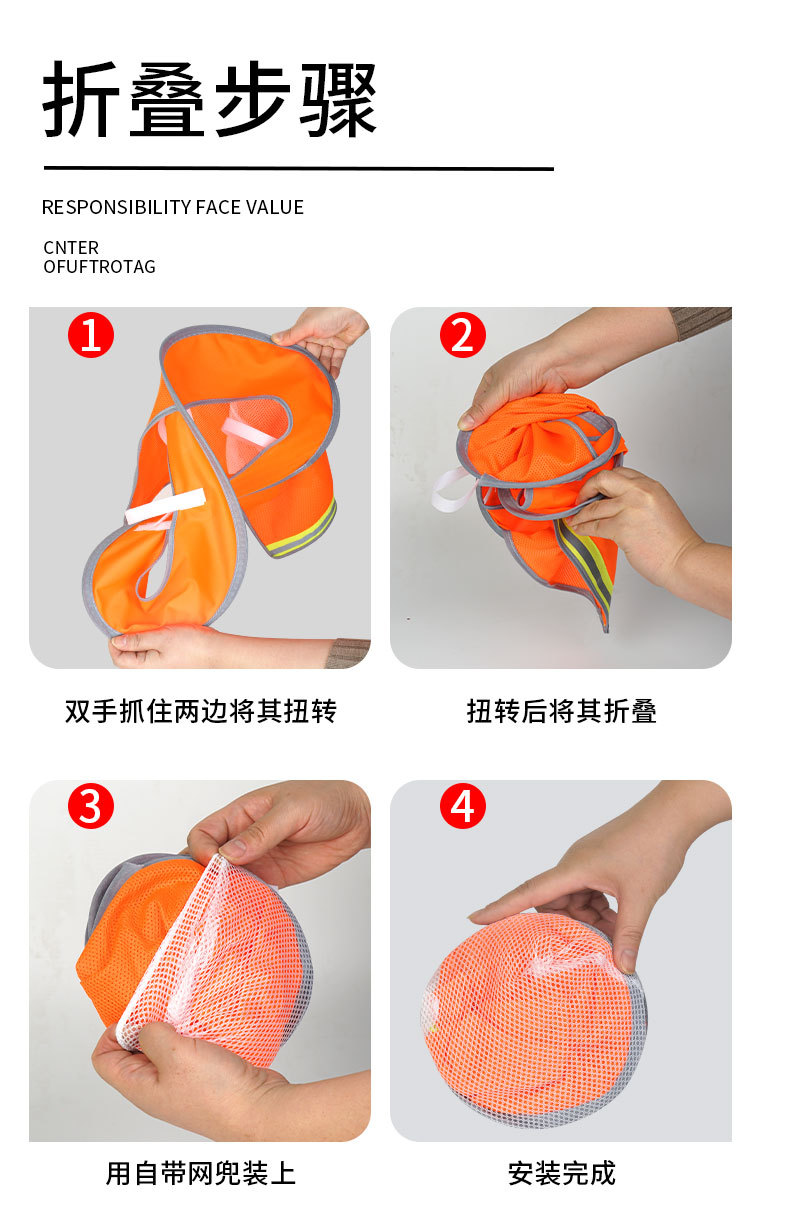 折叠步骤

RESPONSIBILITY FACE VALUE

CNTER
OFUFTROTAG

1

双手抓住两边将其扭转

2

扭转后将其折叠

3

用自带网兜装上

4

安装完成