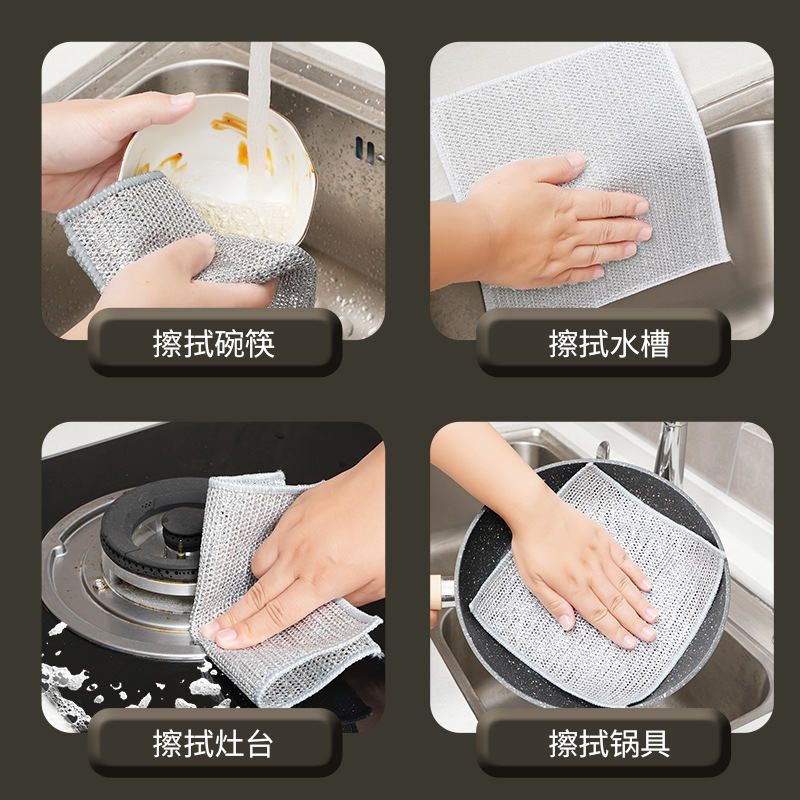 擦拭碗筷

擦拭水槽

擦拭灶台

擦拭锅具