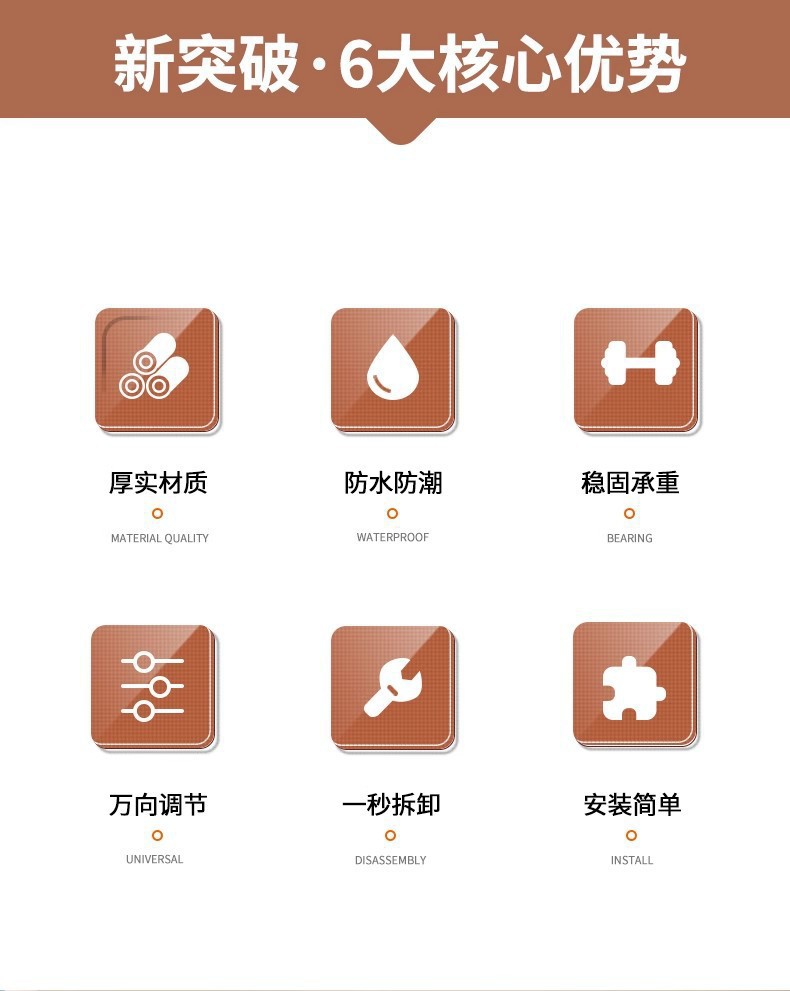 新突破·6大核心优势

厚实材质

MATERIAL QUALITY

防水防潮

WATERPROOF

稳固承重

BEARING

万向调节

UNIVERSAL

一秒拆卸

DISASSEMBLY

安装简单

INSTALL