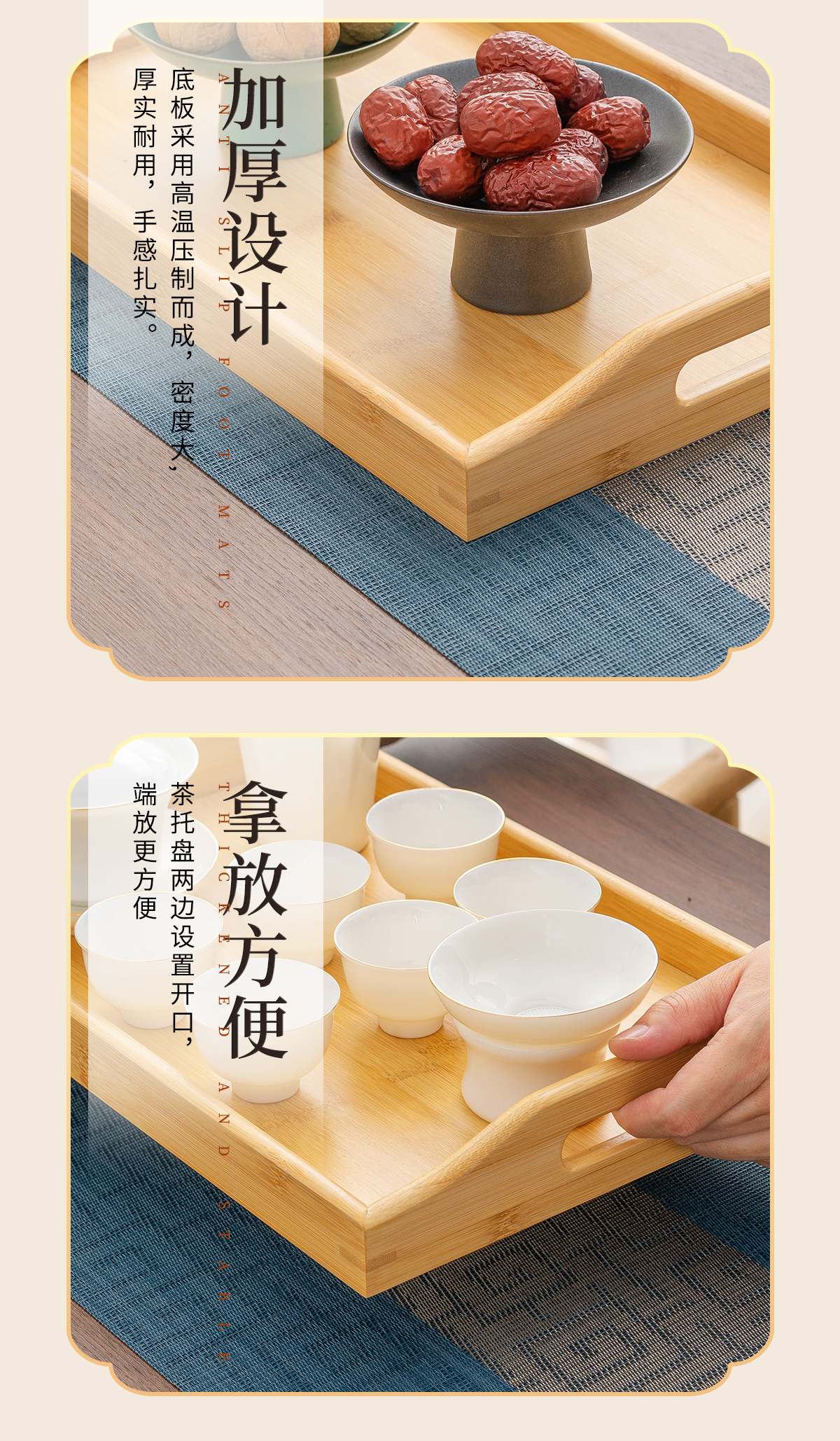 加厚设计

ANTI SLIP FOOT MATS

底板采用高温压制而成，密度大，厚实耐用，手感扎实。

拿放方便

THICKENED AND STABLE

茶托盘两边设置开口，端放更方便