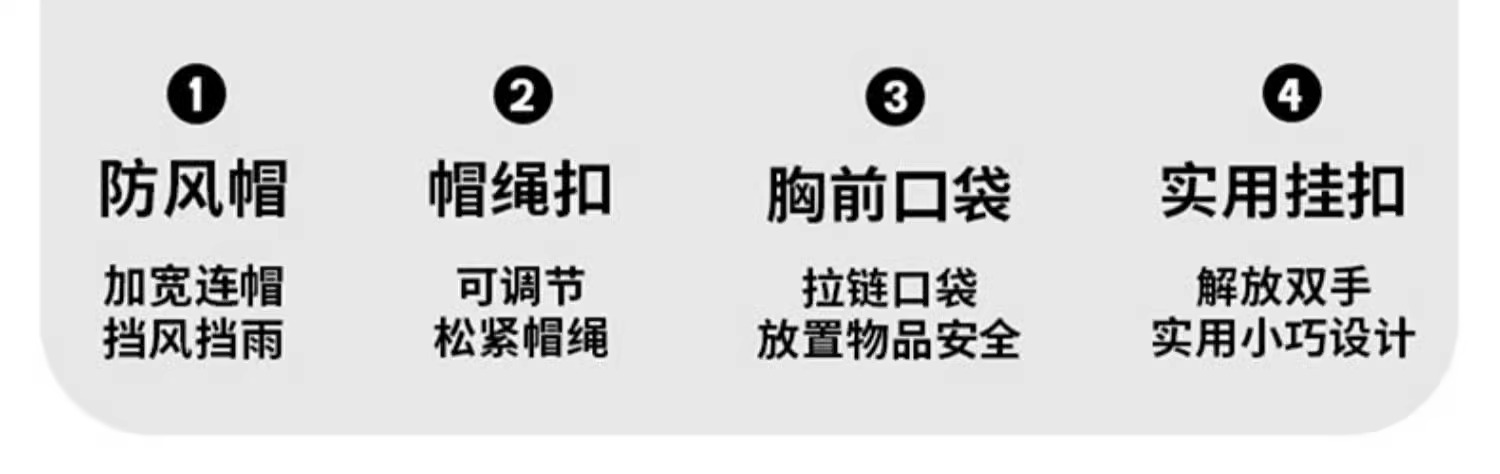 ❶
防风帽
加宽连帽
挡风挡雨

❷
帽绳扣
可调节
松紧帽绳

❸
胸前口袋
拉链口袋
放置物品安全

❹
实用挂扣
解放双手
实用小巧设计